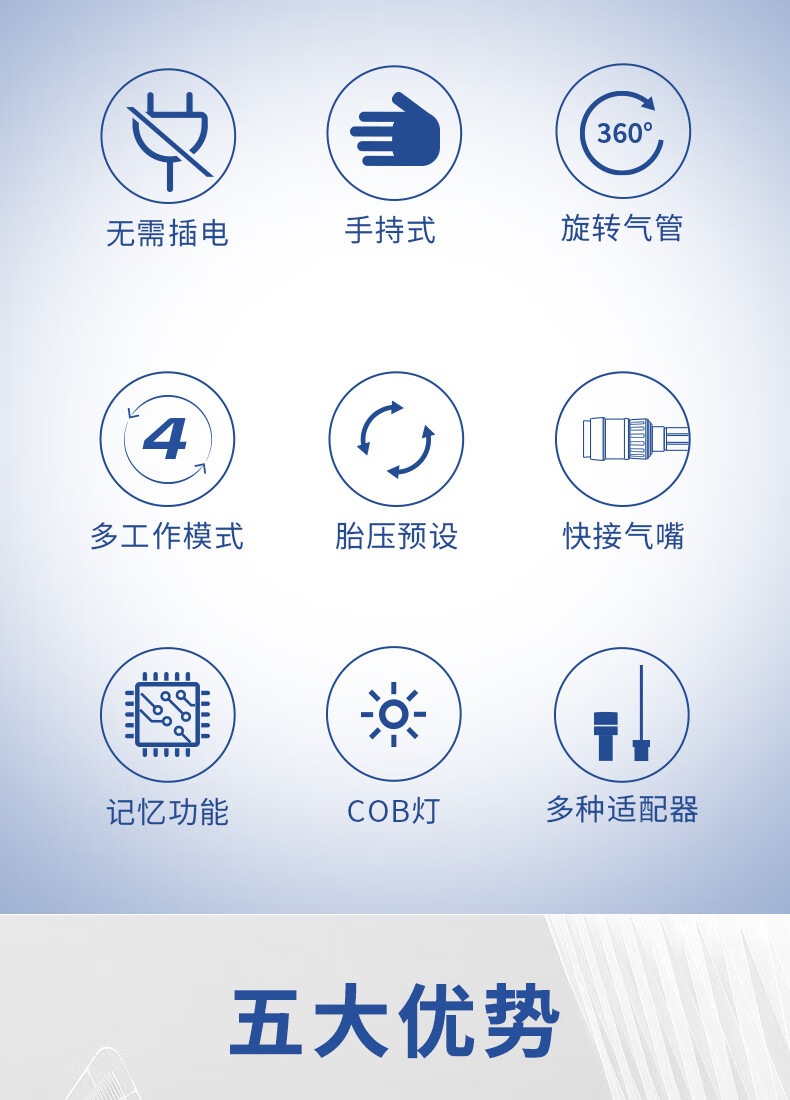 360°

无需插电

手持式

旋转气管

4

多工作模式

胎压预设

快接气嘴

记忆功能

COB灯

多种适配器

五大优势