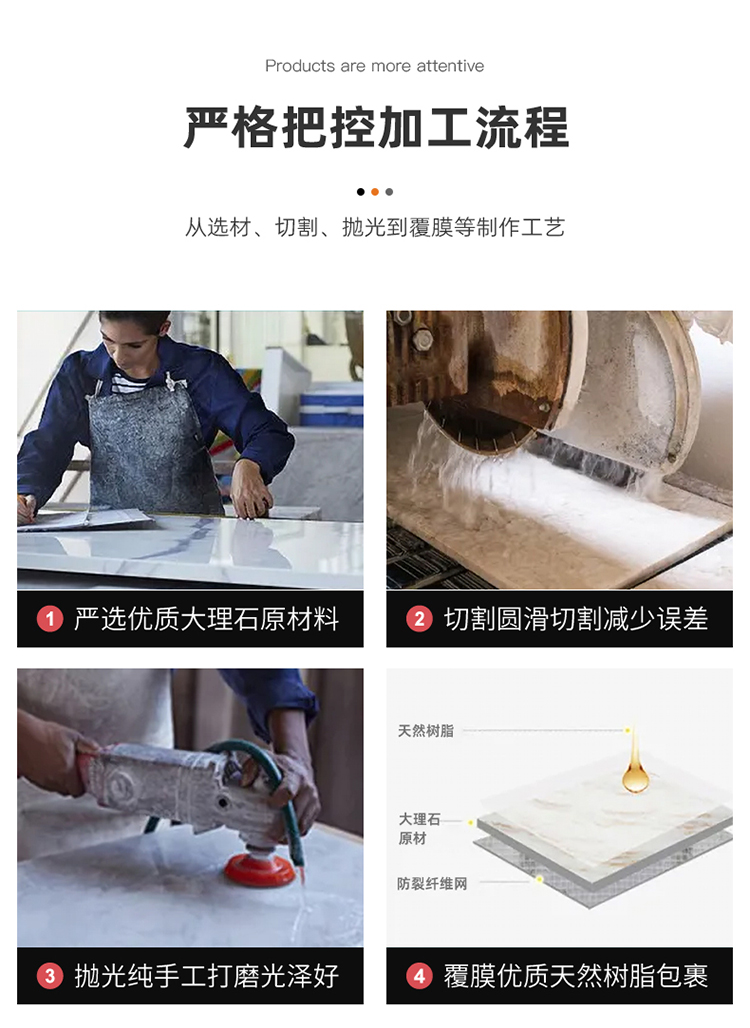 Products are more attentive

严格把控加工流程

从选材、切割、抛光到覆膜等制作工艺

1 严选优质大理石原材料

2 切割圆滑切割减少误差

3 抛光纯手工打磨光泽好

天然树脂

大理石原材

防裂纤维网

4 覆膜优质天然树脂包裹