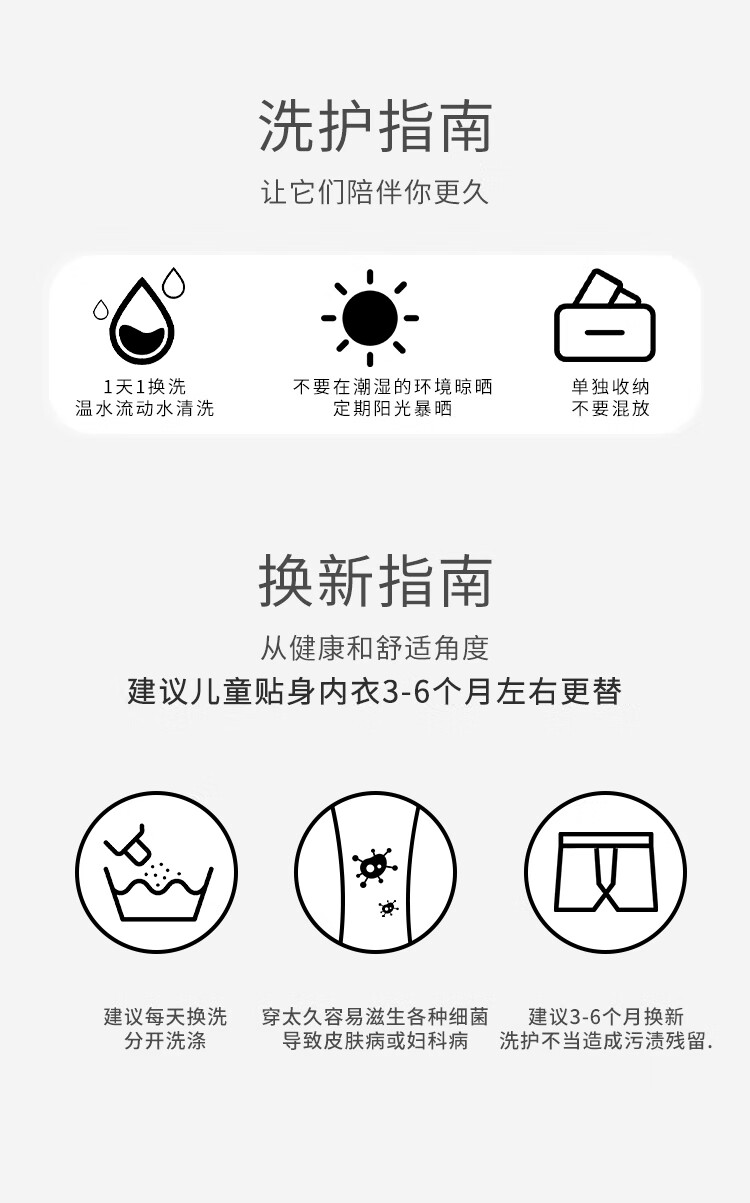 洗护指南

让它们陪伴你更久

1天1换洗
温水流动水清洗

不要在潮湿的环境晾晒
定期阳光暴晒

单独收纳
不要混放

换新指南

从健康和舒适角度

建议儿童贴身内衣3-6个月左右更替

建议每天换洗
分开洗涤

穿太久容易滋生各种细菌
导致皮肤病或妇科病

建议3-6个月换新
洗护不当造成污渍残留.