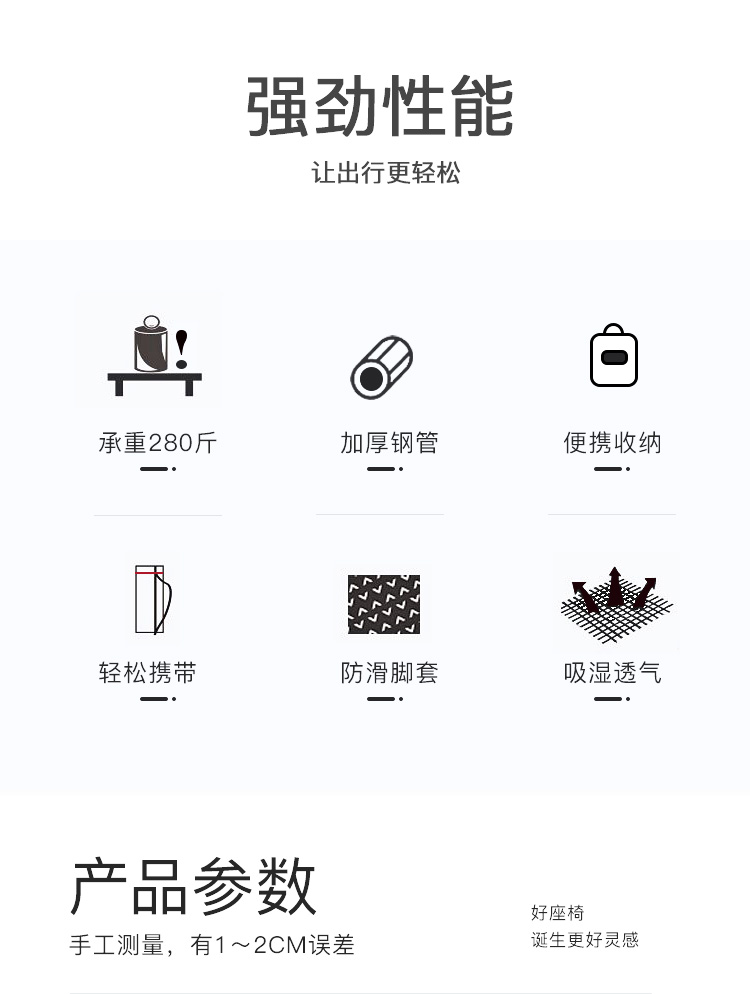 强劲性能

让出行更轻松

承重280斤

加厚钢管

便携收纳

轻松携带

防滑脚套

吸湿透气

产品参数

手工测量，有1～2CM误差

好座椅
诞生更好灵感