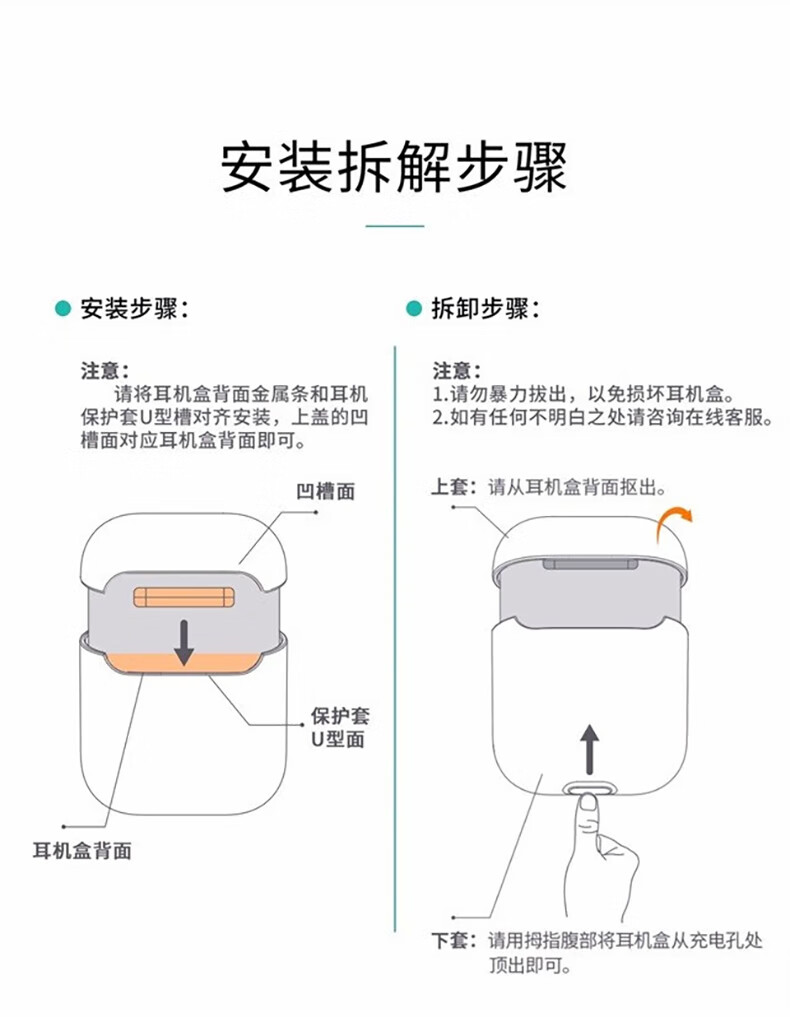 安装拆解步骤

安装步骤：

注意：
请将耳机盒背面金属条和耳机保护套U型槽对齐安装，上盖的凹槽面对应耳机盒背面即可。

凹槽面

保护套
U型面

耳机盒背面

拆卸步骤：

注意：
1.请勿暴力拔出，以免损坏耳机盒。
2.如有任何不明白之处请咨询在线客服。

上套：请从耳机盒背面抠出。

下套：请用拇指腹部将耳机盒从充电孔处顶出即可。