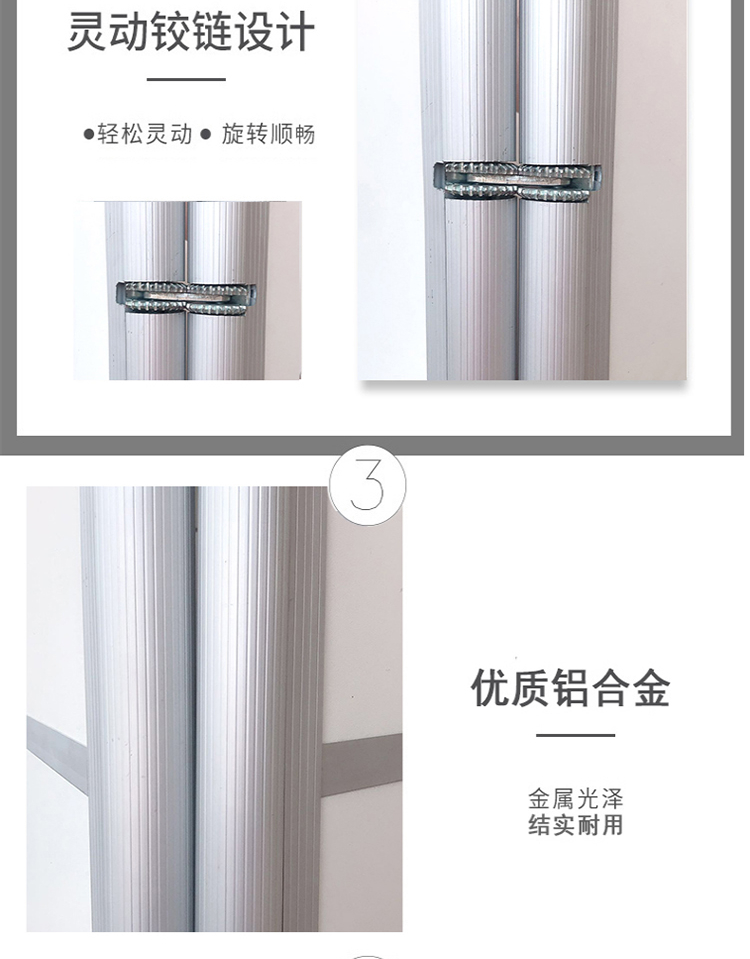 灵动铰链设计

●轻松灵动 ● 旋转顺畅

3

优质铝合金

金属光泽
结实耐用