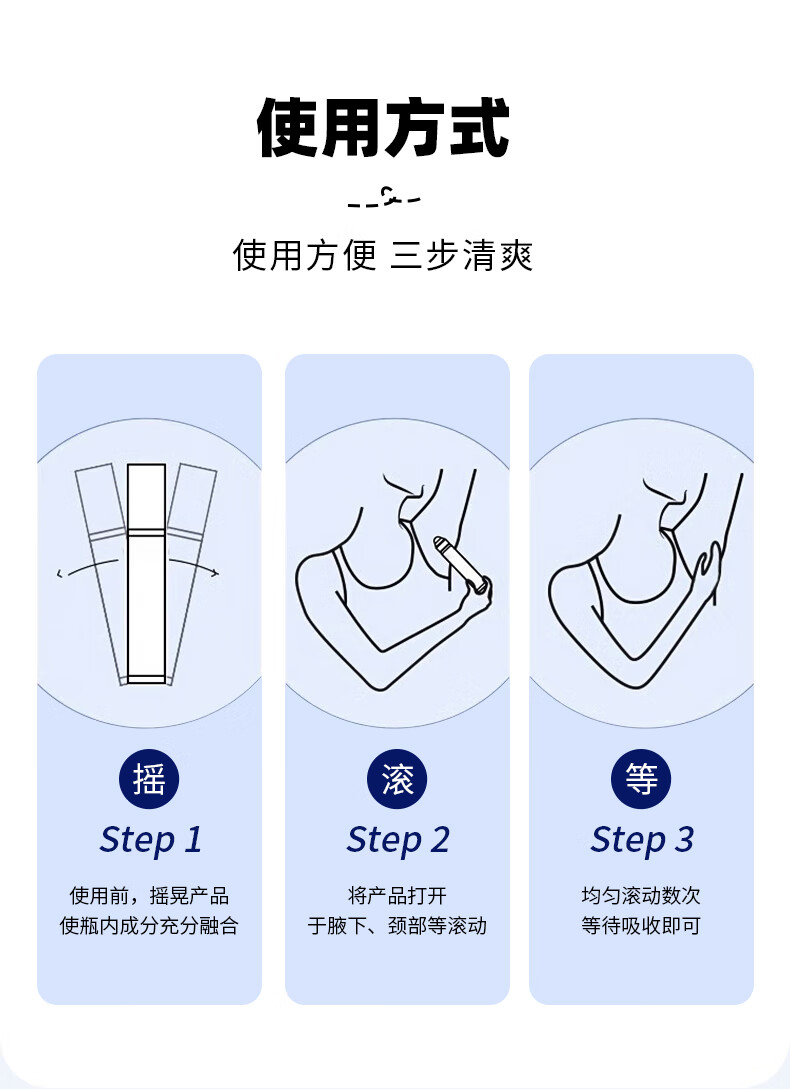 使用方式

使用方便 三步清爽

摇
Step 1
使用前，摇晃产品
使瓶内成分充分融合

滚
Step 2
将产品打开
于腋下、颈部等滚动

等
Step 3
均匀滚动数次
等待吸收即可