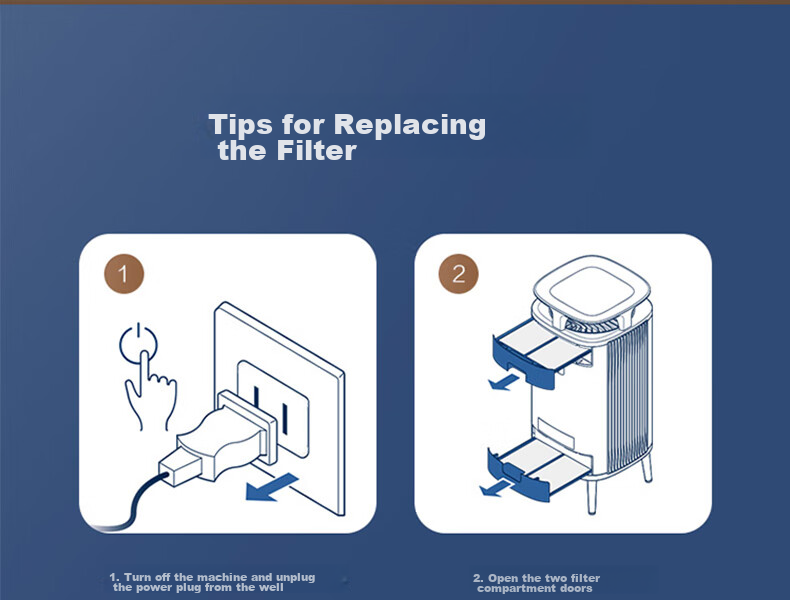 Tips for Replacing the Filter

1

2

1. Turn off the machine and unplug the power plug from the well

2. Open the two filter compartment doors