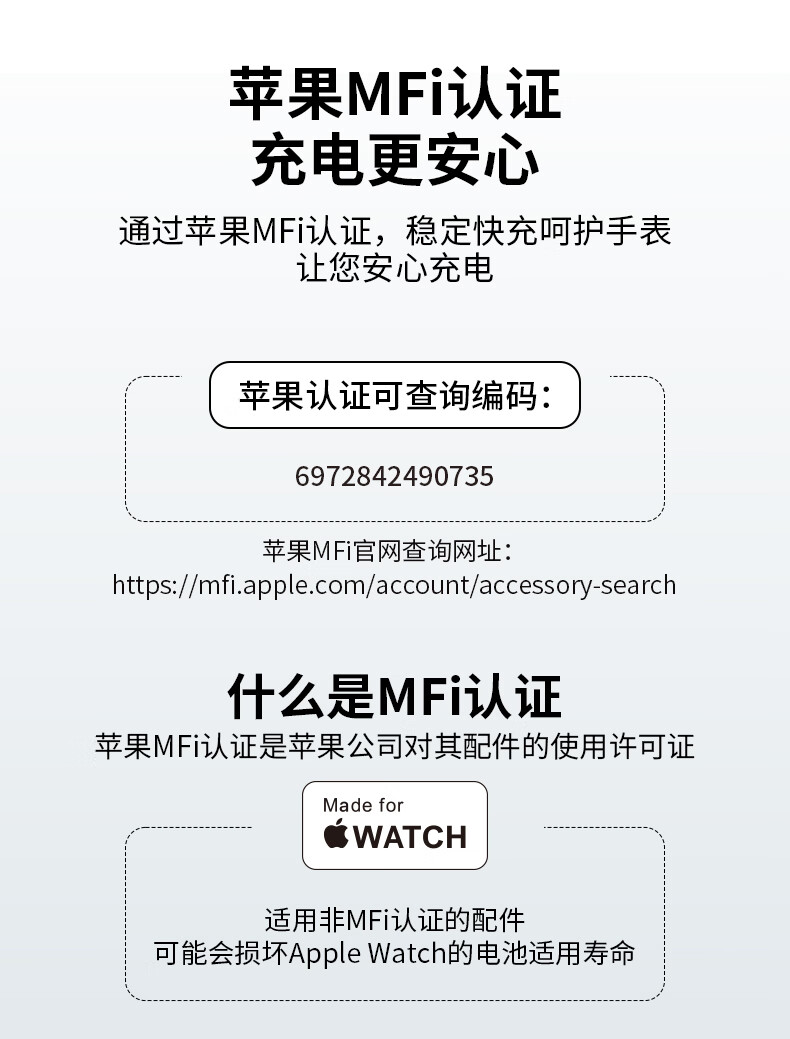 苹果MFi认证
充电更安心

通过苹果MFi认证，稳定快充呵护手表
让您安心充电

苹果认证可查询编码：

6972842490735

苹果MFi官网查询网址：
https://mfi.apple.com/account/accessory-search

什么是MFi认证

苹果MFi认证是苹果公司对其配件的使用许可证

Made for
WATCH

适用非MFi认证的配件
可能会损坏Apple Watch的电池适用寿命