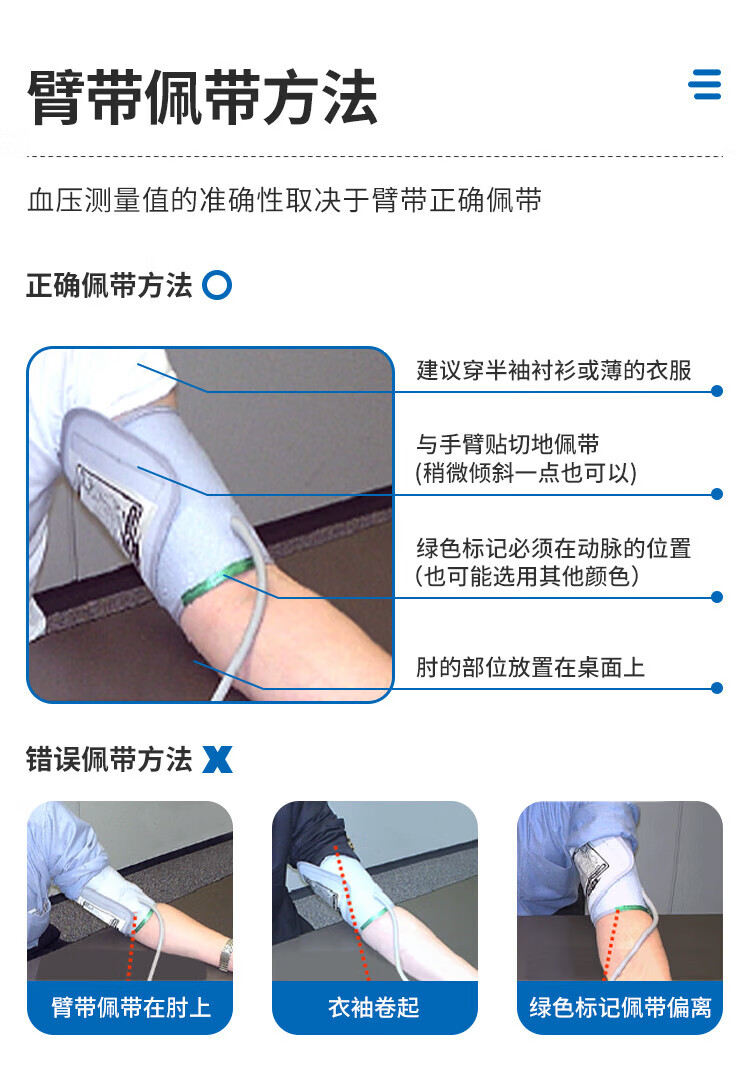 臂带佩带方法

血压测量值的准确性取决于臂带正确佩带

正确佩带方法

建议穿半袖衬衫或薄的衣服

与手臂贴切地佩带
(稍微倾斜一点也可以)

绿色标记必须在动脉的位置
(也可能选用其他颜色)

肘的部位放置在桌面上

错误佩带方法

臂带佩带在肘上

衣袖卷起

绿色标记佩带偏离