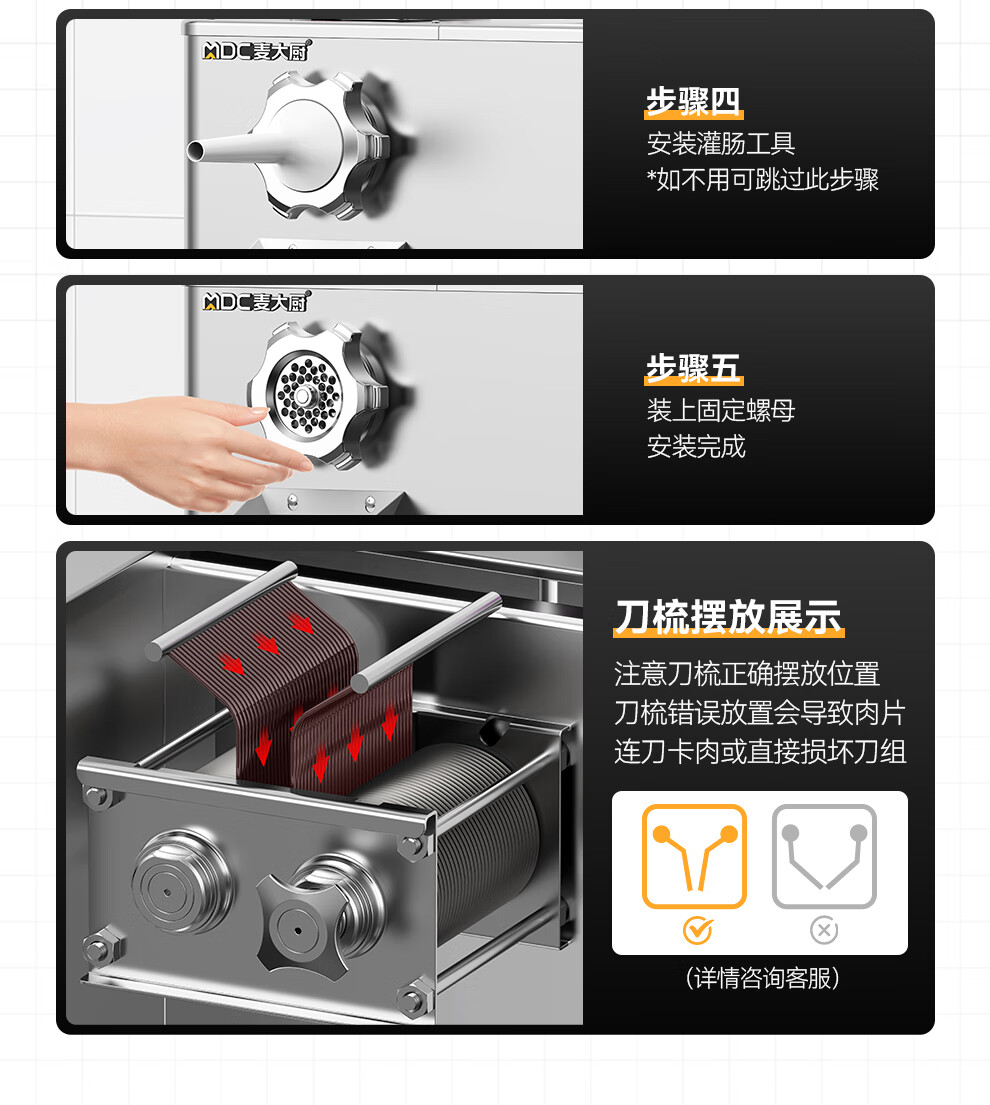 MDC麦大厨

步骤四
安装灌肠工具
*如不用可跳过此步骤

MDC麦大厨

步骤五
装上固定螺母
安装完成

刀梳摆放展示
注意刀梳正确摆放位置
刀梳错误放置会导致肉片
连刀卡肉或直接损坏刀组

(详情咨询客服)