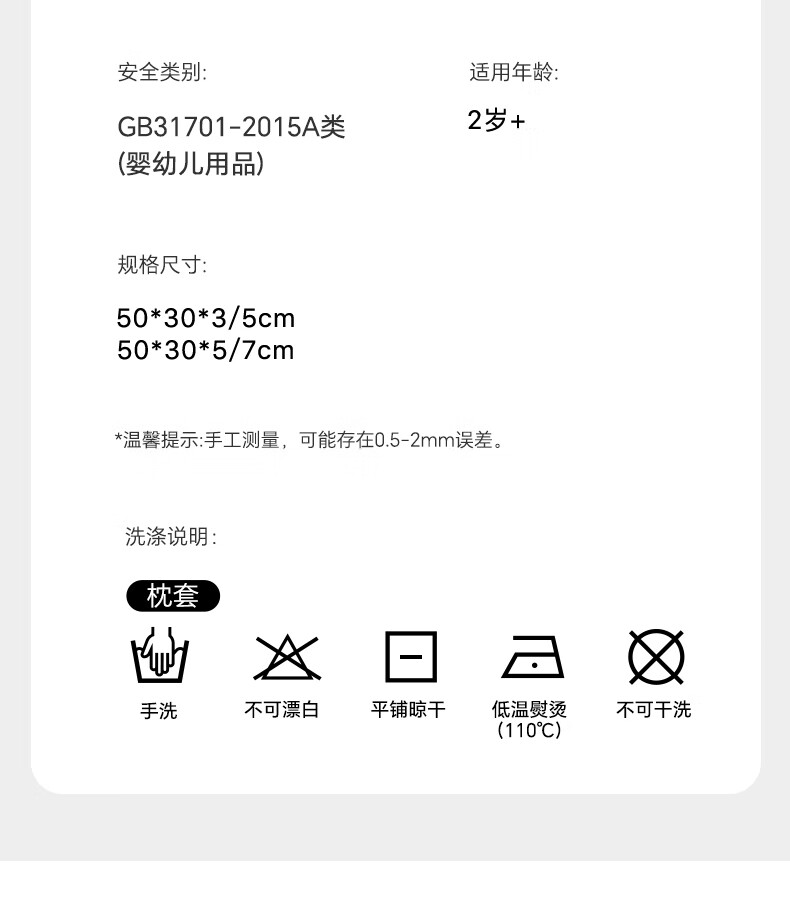 安全类别:

GB31701-2015A类
(婴幼儿用品)

适用年龄:

2岁+

规格尺寸:

50*30*3/5cm
50*30*5/7cm

*温馨提示:手工测量，可能存在0.5-2mm误差。

洗涤说明:

枕套

手洗

不可漂白

平铺晾干

低温熨烫
(110℃)

不可干洗