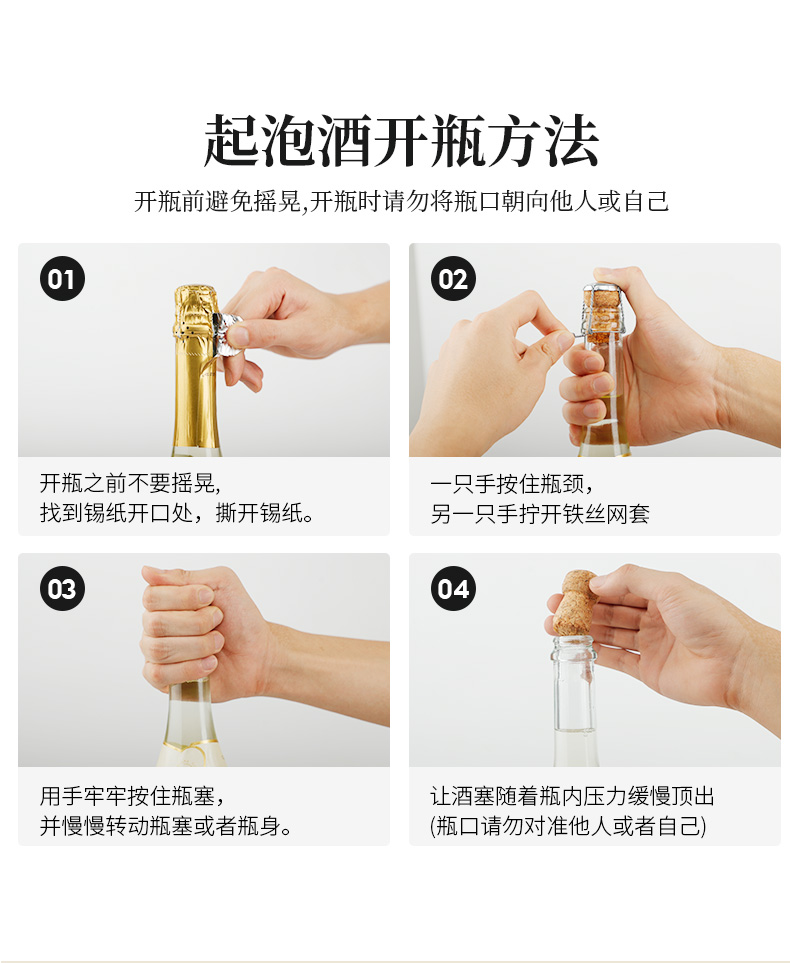 起泡酒开瓶方法

开瓶前避免摇晃,开瓶时请勿将瓶口朝向他人或自己

01

开瓶之前不要摇晃,
找到锡纸开口处,撕开锡纸。

02

一只手按住瓶颈,
另一只手拧开铁丝网套

03

用手牢牢按住瓶塞,
并慢慢转动瓶塞或者瓶身。

04

让酒塞随着瓶内压力缓慢顶出
(瓶口请勿对准他人或者自己)