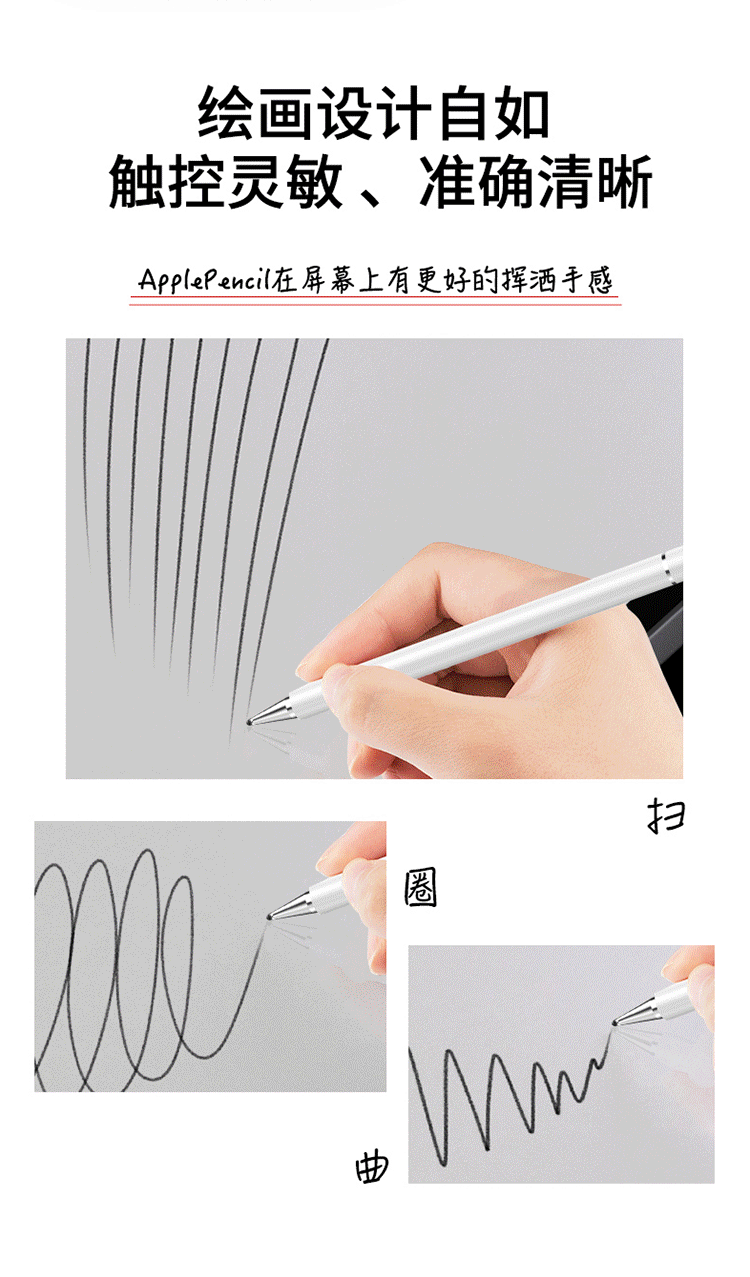 绘画设计自如
触控灵敏 、准确清晰

ApplePencil在屏幕上有更好的挥洒手感

扫

圈

曲