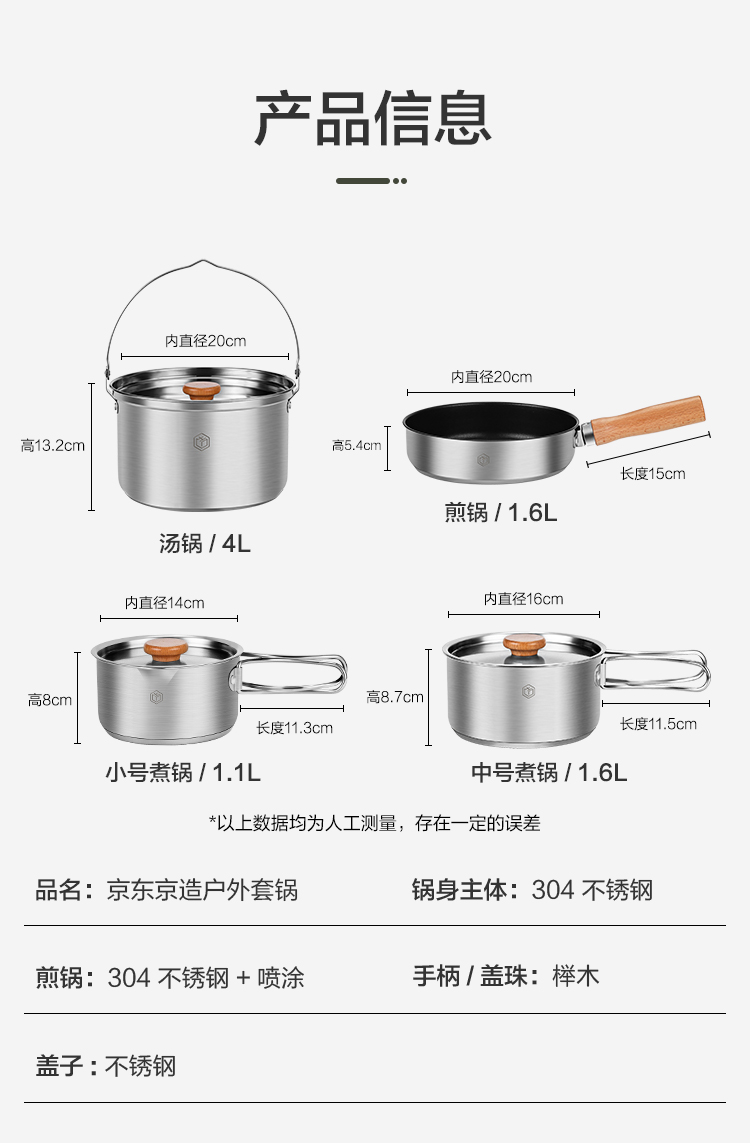 产品信息

内直径20cm
高13.2cm
汤锅 / 4L

内直径20cm
高5.4cm
长度15cm
煎锅 / 1.6L

内直径14cm
高8cm
长度11.3cm
小号煮锅 / 1.1L

内直径16cm
高8.7cm
长度11.5cm
中号煮锅 / 1.6L

*以上数据均为人工测量，存在一定的误差

品名：京东京造户外套锅
锅身主体：304 不锈钢

煎锅：304 不锈钢 + 喷涂
手柄 / 盖珠：榉木

盖子：不锈钢