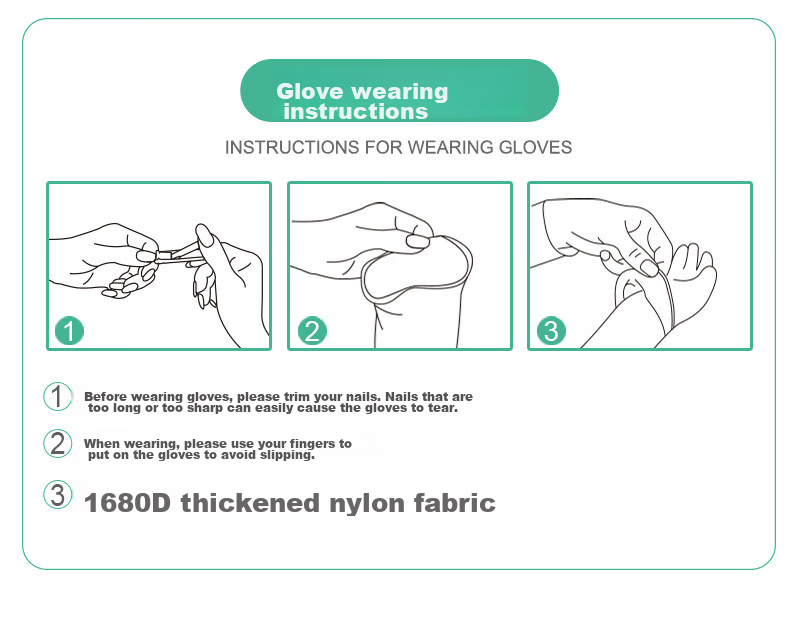 Glove wearing instructions

INSTRUCTIONS FOR WEARING GLOVES

1

2

3

1 Before wearing gloves, please trim your nails. Nails that are too long or too sharp can easily cause the gloves to tear.

2 When wearing, please use your fingers to put on the gloves to avoid slipping.

3 1680D thickened nylon fabric