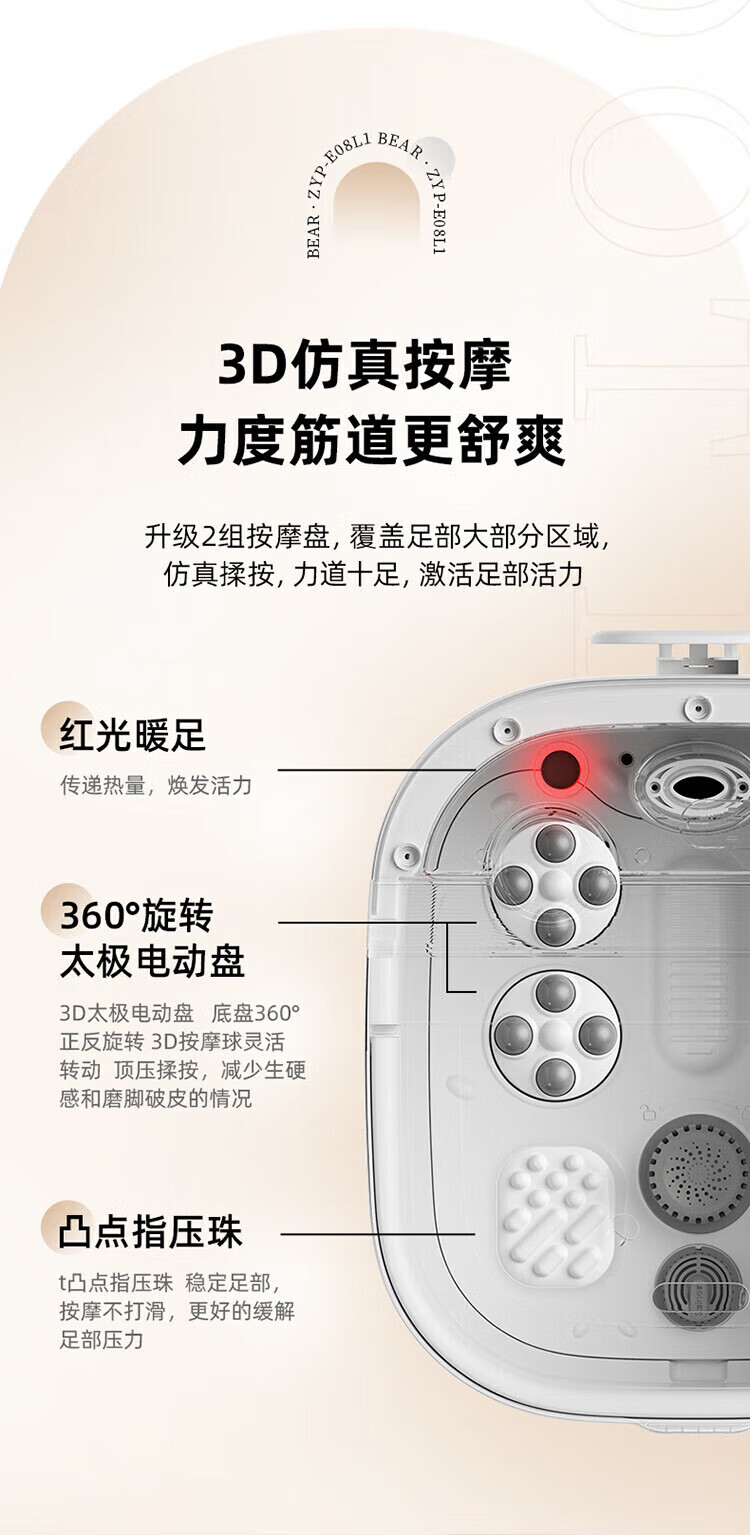 BEAR · ZYP-E08L1 BEAR · ZYP-E08L1

3D仿真按摩
力度筋道更舒爽

升级2组按摩盘, 覆盖足部大部分区域,
仿真揉按, 力道十足, 激活足部活力

红光暖足
传递热量，焕发活力

360°旋转
太极电动盘
3D太极电动盘 底盘360°正反旋转 3D按摩球灵活转动 顶压揉按，减少生硬感和磨脚破皮的情况

凸点指压珠
t凸点指压珠 稳定足部，按摩不打滑，更好的缓解足部压力