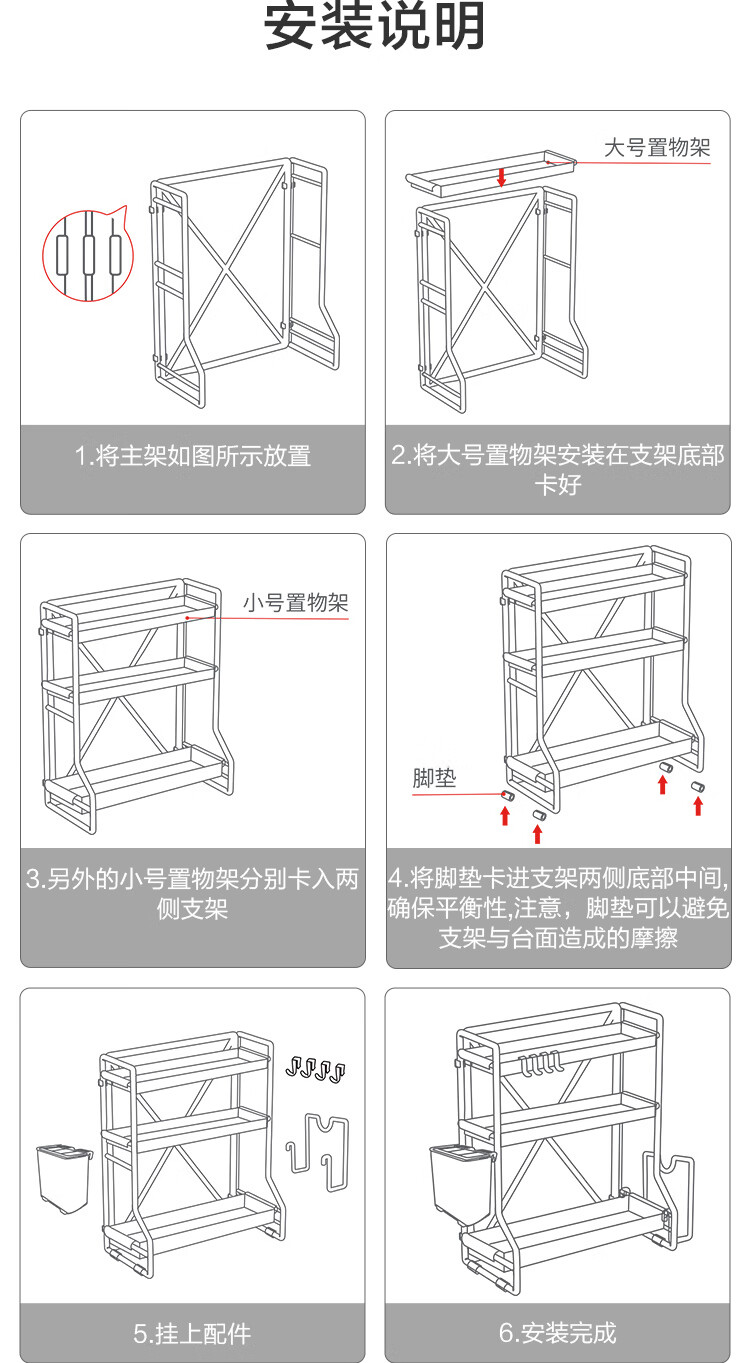 安装说明

1.将主架如图所示放置

大号置物架

2.将大号置物架安装在支架底部卡好

小号置物架

3.另外的小号置物架分别卡入两侧支架

脚垫

4.将脚垫卡进支架两侧底部中间,确保平衡性,注意，脚垫可以避免支架与台面造成的摩擦

5.挂上配件

6.安装完成