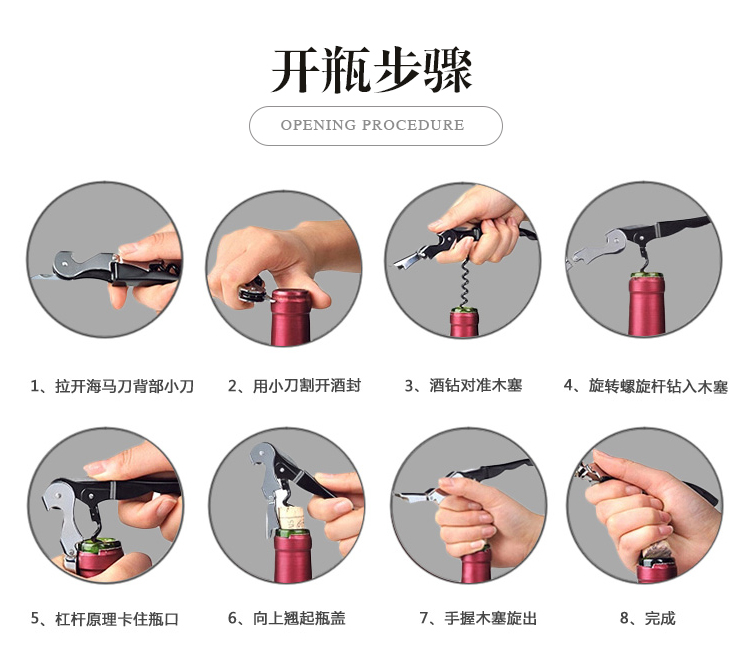 开瓶步骤

OPENING PROCEDURE

1、拉开海马刀背部小刀

2、用小刀割开酒封

3、酒钻对准木塞

4、旋转螺旋杆钻入木塞

5、杠杆原理卡住瓶口

6、向上翘起瓶盖

7、手握木塞旋出

8、完成