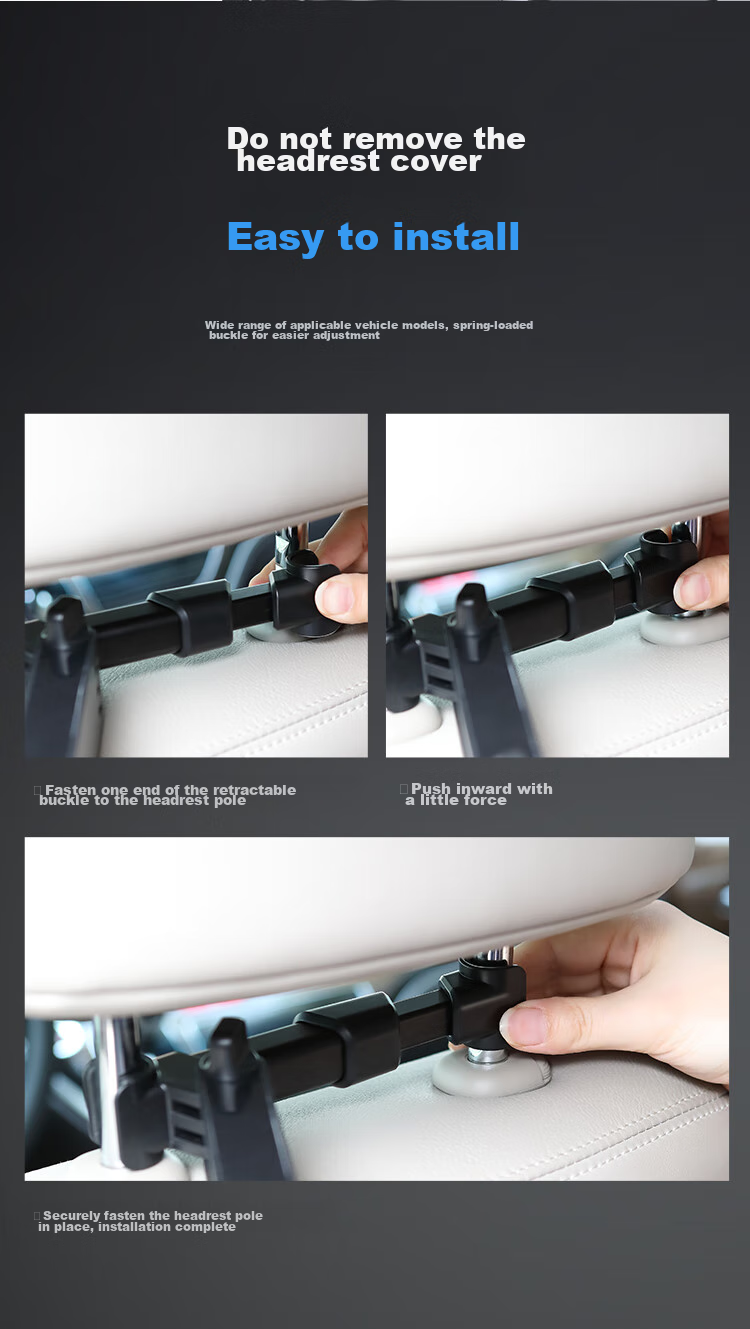 Do not remove the headrest cover

Easy to install

Wide range of applicable vehicle models, spring-loaded buckle for easier adjustment

Fasten one end of the retractable buckle to the headrest pole

Push inward with a little force

Securely fasten the headrest pole in place, installation complete