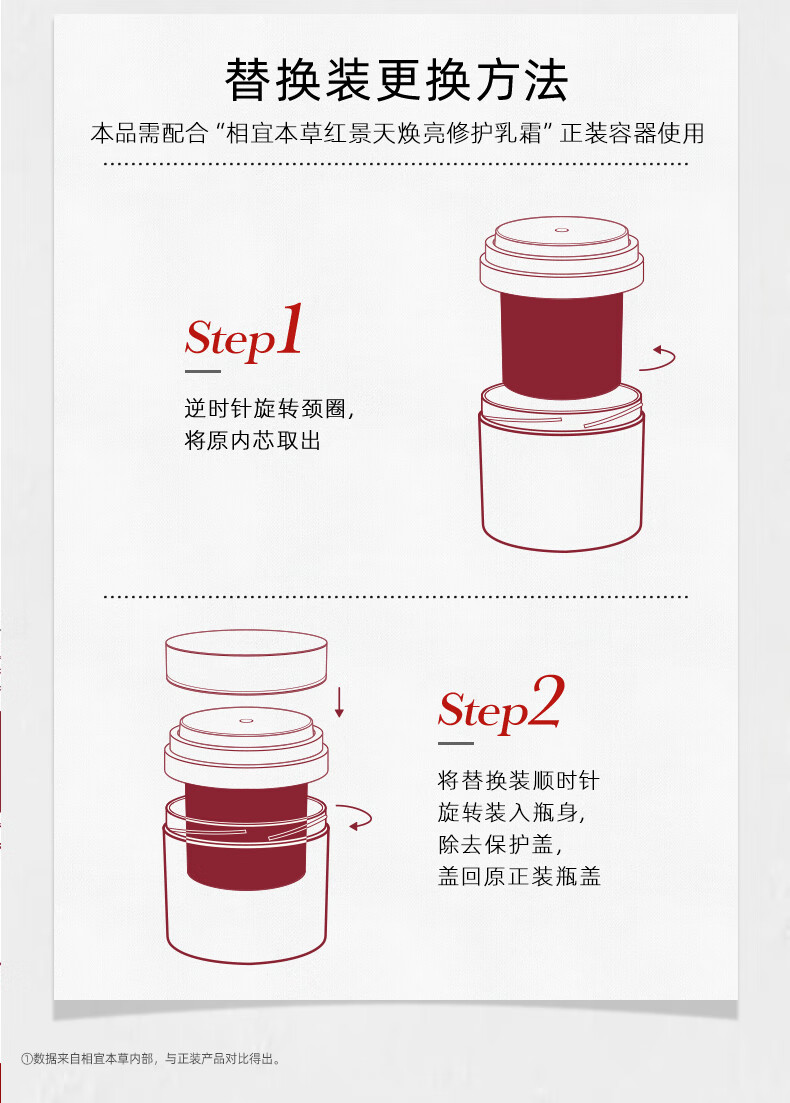 替换装更换方法

本品需配合“相宜本草红景天焕亮修护乳霜”正装容器使用

Step1

逆时针旋转颈圈，
将原内芯取出

Step2

将替换装顺时针
旋转装入瓶身，
除去保护盖，
盖回原正装瓶盖

①数据来自相宜本草内部，与正装产品对比得出。