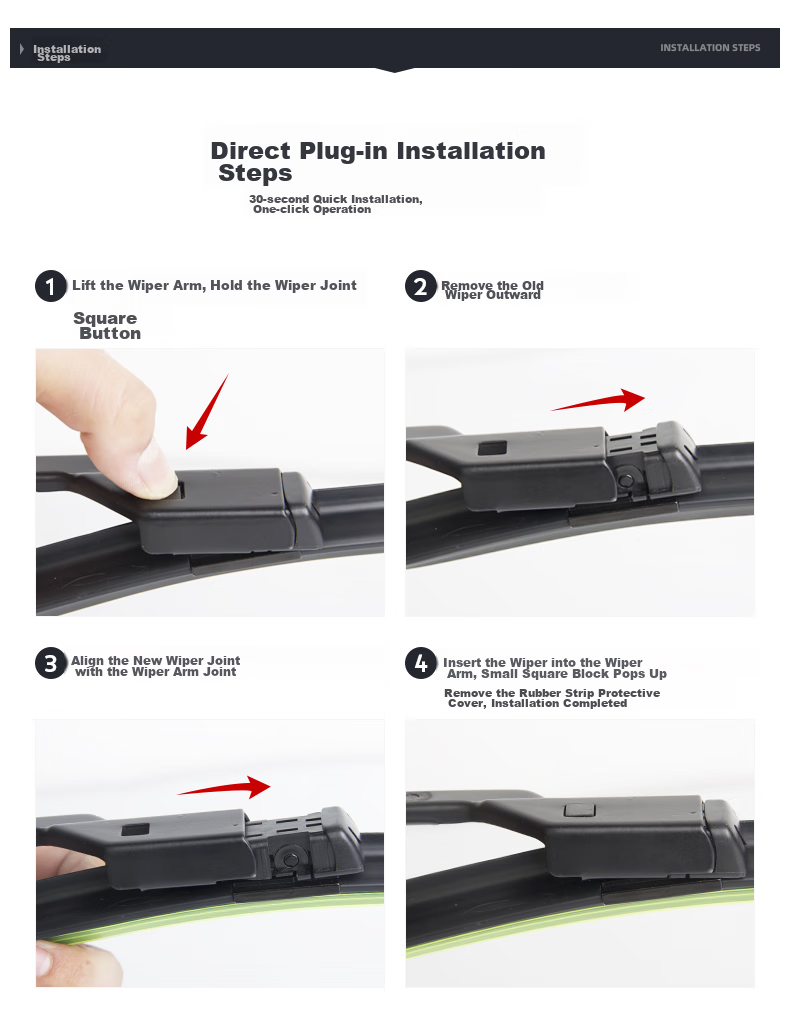 Installation Steps

INSTALLATION STEPS

Direct Plug-in Installation Steps

30-second Quick Installation, One-click Operation

1 Lift the Wiper Arm, Hold the Wiper Joint

Square Button

2 Remove the Old Wiper Outward

3 Align the New Wiper Joint with the Wiper Arm Joint

4 Insert the Wiper into the Wiper Arm, Small Square Block Pops Up

Remove the Rubber Strip Protective Cover, Installation Completed