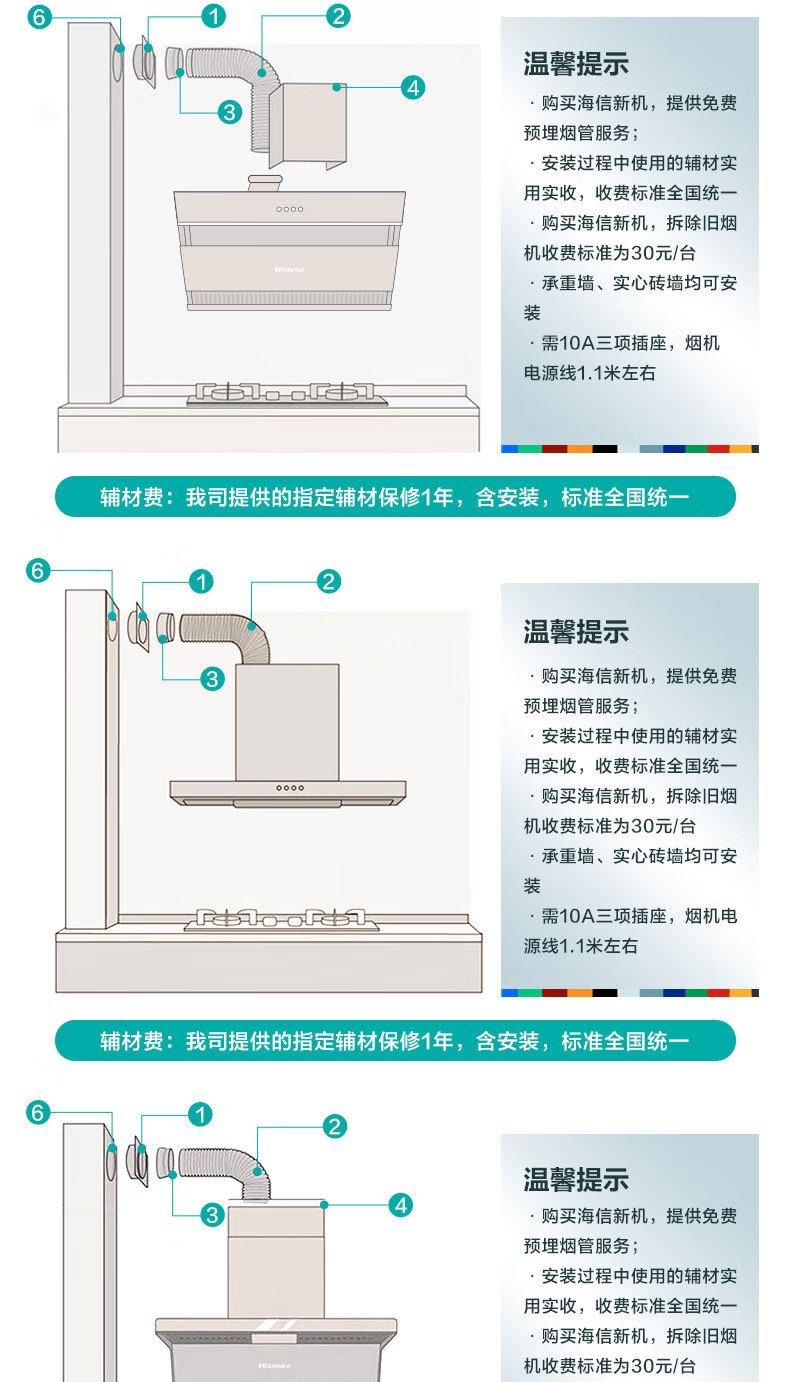 6 1 2 3 4

Hisense

温馨提示

· 购买海信新机，提供免费预埋烟管服务；

· 安装过程中使用的辅材实用实收，收费标准全国统一

· 购买海信新机，拆除旧烟机收费标准为30元/台

· 承重墙、实心砖墙均可安装

· 需10A三项插座，烟机电源线1.1米左右

辅材费：我司提供的指定辅材保修1年，含安装，标准全国统一

6 1 2 3

温馨提示

· 购买海信新机，提供免费预埋烟管服务；

· 安装过程中使用的辅材实用实收，收费标准全国统一

· 购买海信新机，拆除旧烟机收费标准为30元/台

· 承重墙、实心砖墙均可安装

· 需10A三项插座，烟机电源线1.1米左右

辅材费：我司提供的指定辅材保修1年，含安装，标准全国统一

6 1 2 3 4

Hisense

温馨提示

· 购买海信新机，提供免费预埋烟管服务；

· 安装过程中使用的辅材实用实收，收费标准全国统一

· 购买海信新机，拆除旧烟机收费标准为30元/台