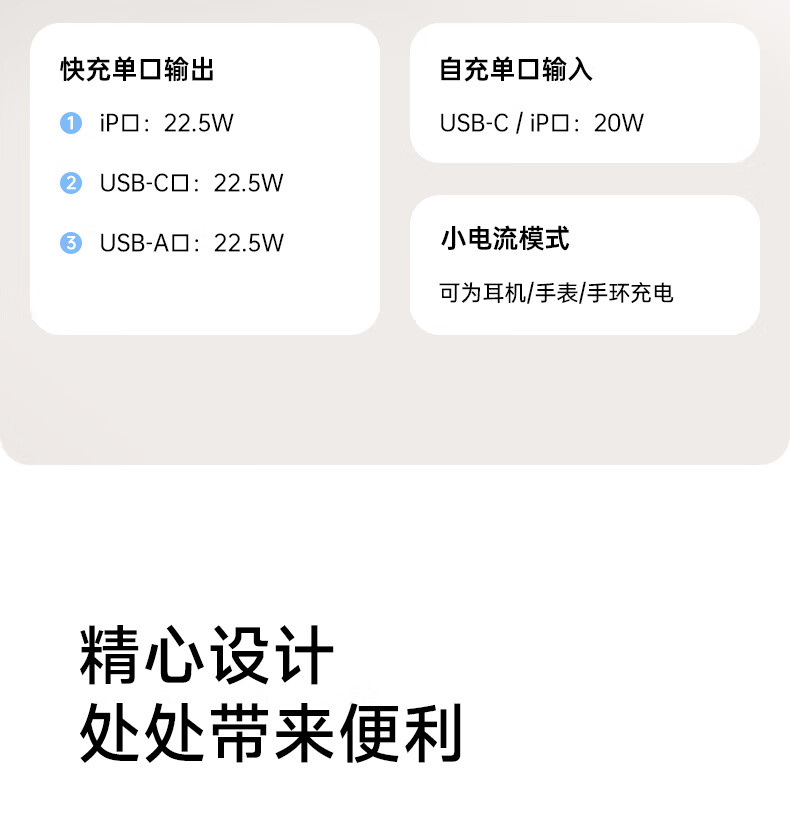 快充单口输出

1 iP口：22.5W

2 USB-C口：22.5W

3 USB-A口：22.5W

自充单口输入

USB-C / iP口：20W

小电流模式

可为耳机/手表/手环充电

精心设计
处处带来便利