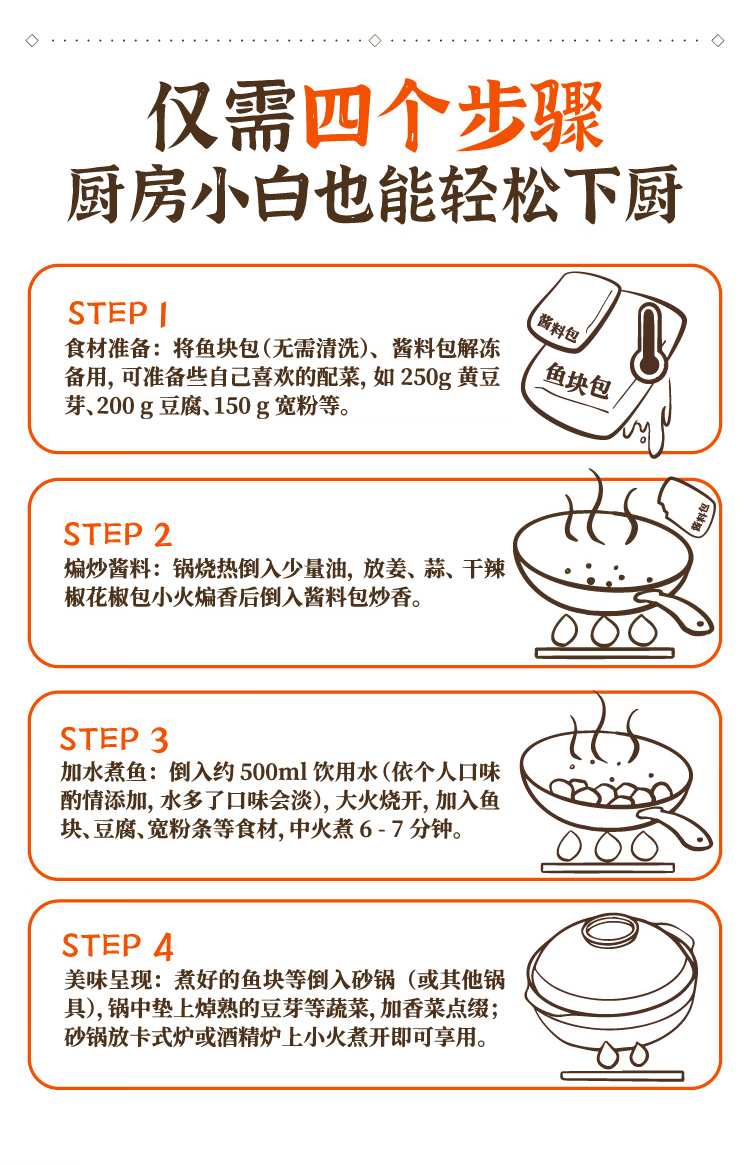 仅需四个步骤
厨房小白也能轻松下厨

STEP 1
食材准备：将鱼块包（无需清洗）、酱料包解冻备用，可准备些自己喜欢的配菜，如 250g 黄豆芽、200 g 豆腐、150 g 宽粉等。

酱料包
鱼块包

STEP 2
煸炒酱料：锅烧热倒入少量油，放姜、蒜、干辣椒花椒包小火煸香后倒入酱料包炒香。

酱料包

STEP 3
加水煮鱼：倒入约 500ml 饮用水（依个人口味酌情添加，水多了口味会淡），大火烧开，加入鱼块、豆腐、宽粉条等食材，中火煮 6 - 7 分钟。

STEP 4
美味呈现：煮好的鱼块等倒入砂锅（或其他锅具），锅中垫上焯熟的豆芽等蔬菜，加香菜点缀；砂锅放卡式炉或酒精炉上小火煮开即可享用。