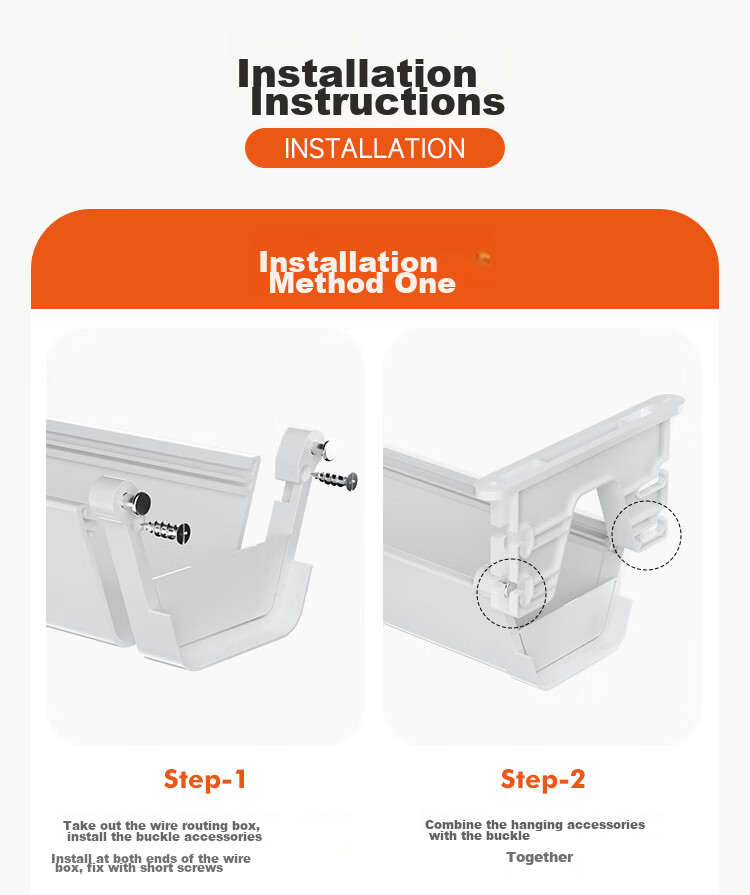 Installation Instructions

INSTALLATION

Installation Method One

Step-1

Take out the wire routing box, install the buckle accessories

Install at both ends of the wire box, fix with short screws

Step-2

Combine the hanging accessories with the buckle

Together