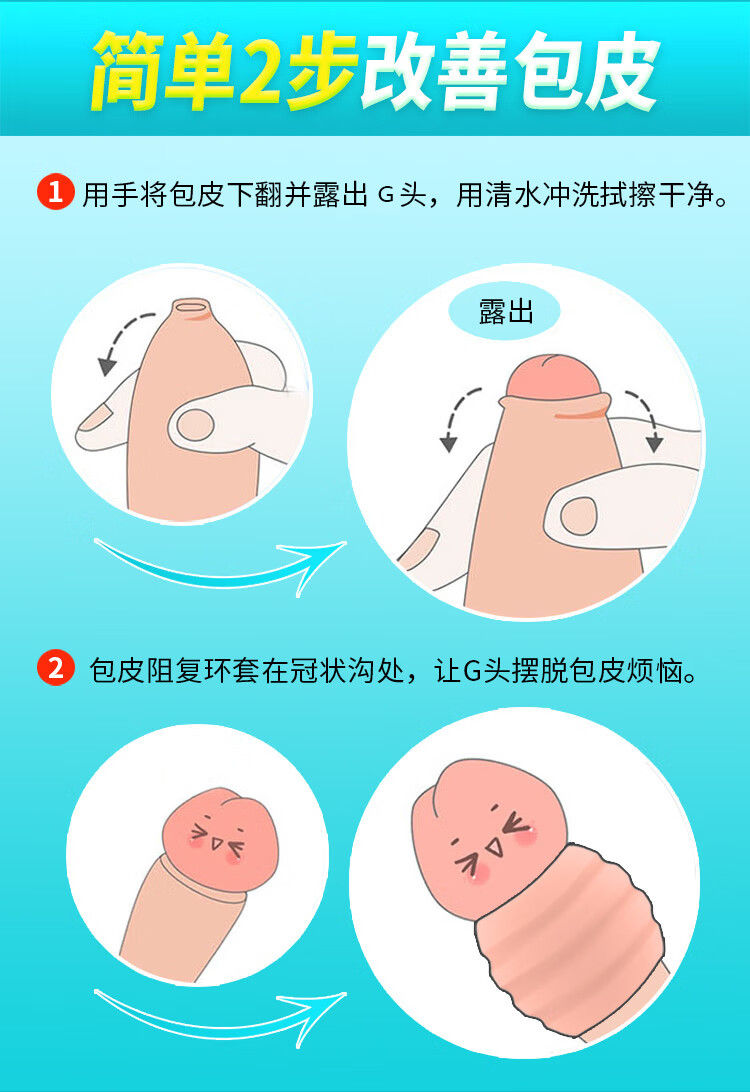 简单2步改善包皮

1 用手将包皮下翻并露出 G 头，用清水冲洗拭擦干净。

露出

2 包皮阻复环套在冠状沟处，让G头摆脱包皮烦恼。