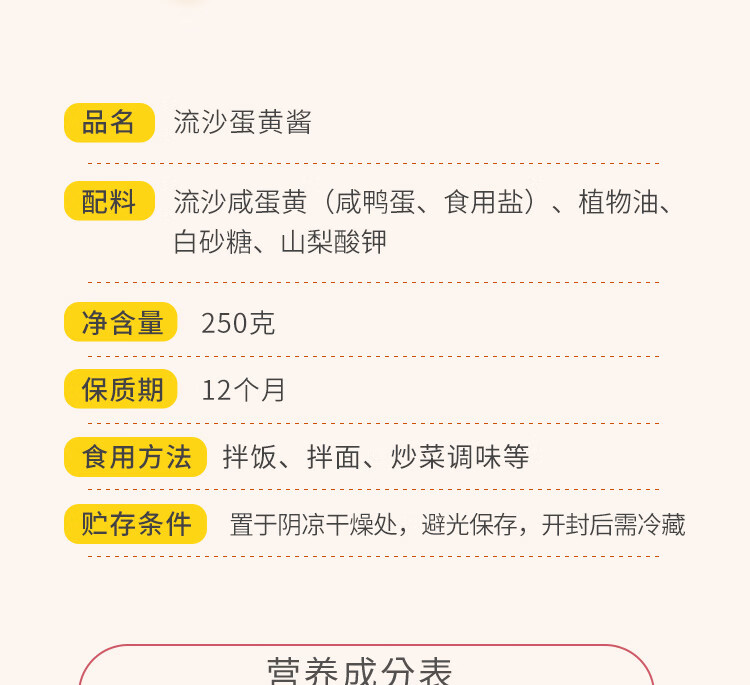 品名 流沙蛋黄酱

配料 流沙咸蛋黄（咸鸭蛋、食用盐）、植物油、白砂糖、山梨酸钾

净含量 250克

保质期 12个月

食用方法 拌饭、拌面、炒菜调味等

贮存条件 置于阴凉干燥处，避光保存，开封后需冷藏

营养成分表