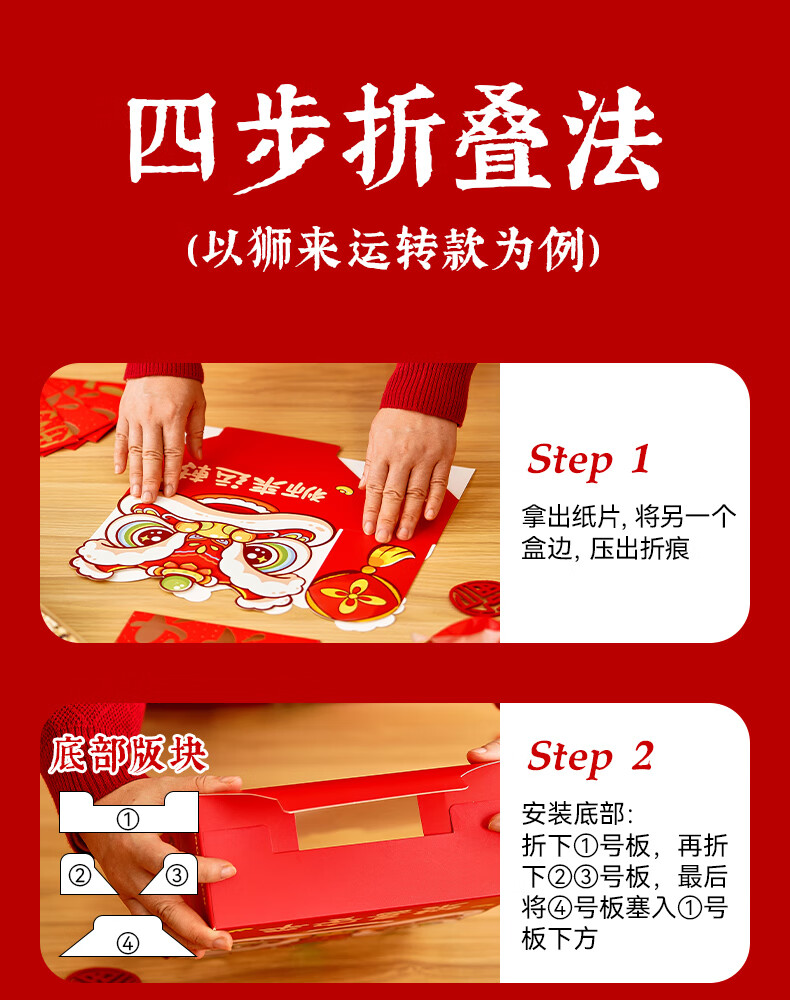 四步折叠法

(以狮来运转款为例)

狮来运转

Step 1

拿出纸片, 将另一个盒边, 压出折痕

底部版块

①

②

③

④

Step 2

安装底部:
折下①号板，再折下②③号板，最后将④号板塞入①号板下方