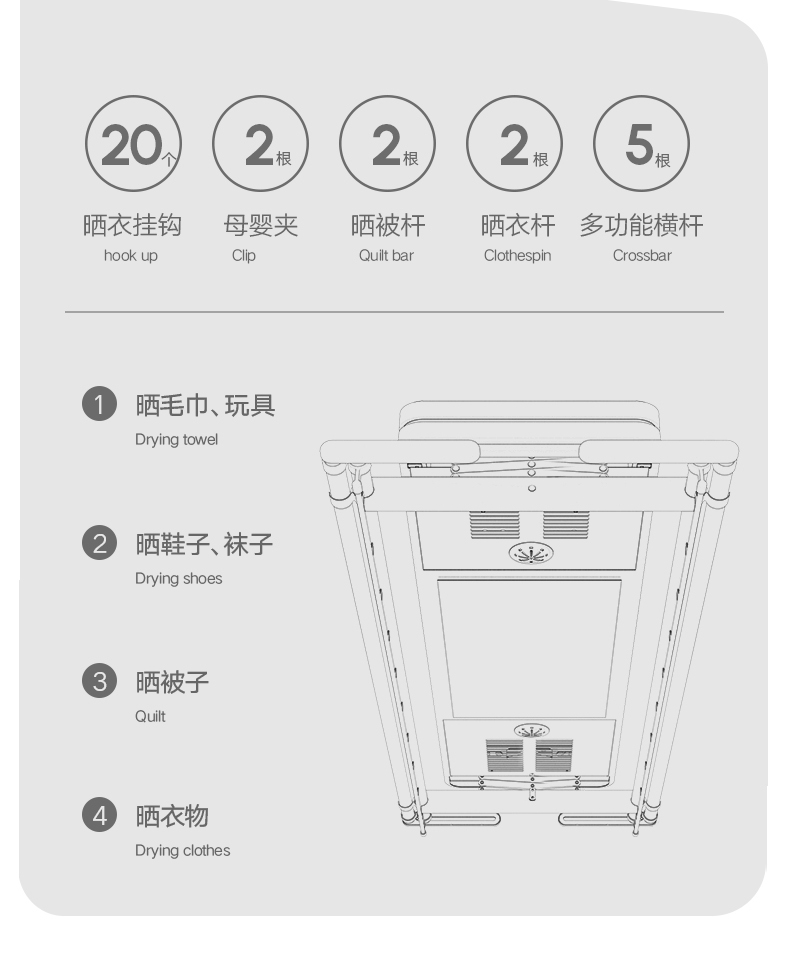 20个
晒衣挂钩
hook up

2根
母婴夹
Clip

2根
晒被杆
Quilt bar

2根
晒衣杆
Clothespin

5根
多功能横杆
Crossbar

1 晒毛巾、玩具
Drying towel

2 晒鞋子、袜子
Drying shoes

3 晒被子
Quilt

4 晒衣物
Drying clothes