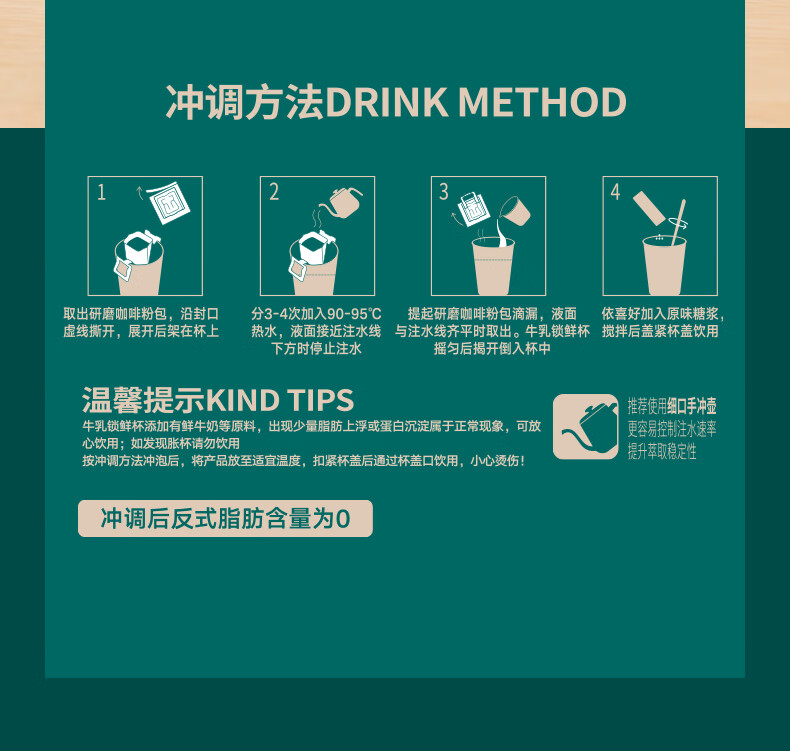 冲调方法DRINK METHOD

1

取出研磨咖啡粉包，沿封口虚线撕开，展开后架在杯上

2

分3-4次加入90-95℃热水，液面接近注水线下方时停止注水

3

提起研磨咖啡粉包滴漏，液面与注水线齐平时取出。牛乳锁鲜杯摇匀后揭开倒入杯中

4

依喜好加入原味糖浆，搅拌后盖紧杯盖饮用

温馨提示KIND TIPS

牛乳锁鲜杯添加有鲜牛奶等原料，出现少量脂肪上浮或蛋白沉淀属于正常现象，可放心饮用；如发现胀杯请勿饮用
按冲调方法冲泡后，将产品放至适宜温度，扣紧杯盖后通过杯盖口饮用，小心烫伤！

推荐使用细口手冲壶
更容易控制注水速率
提升萃取稳定性

冲调后反式脂肪含量为0