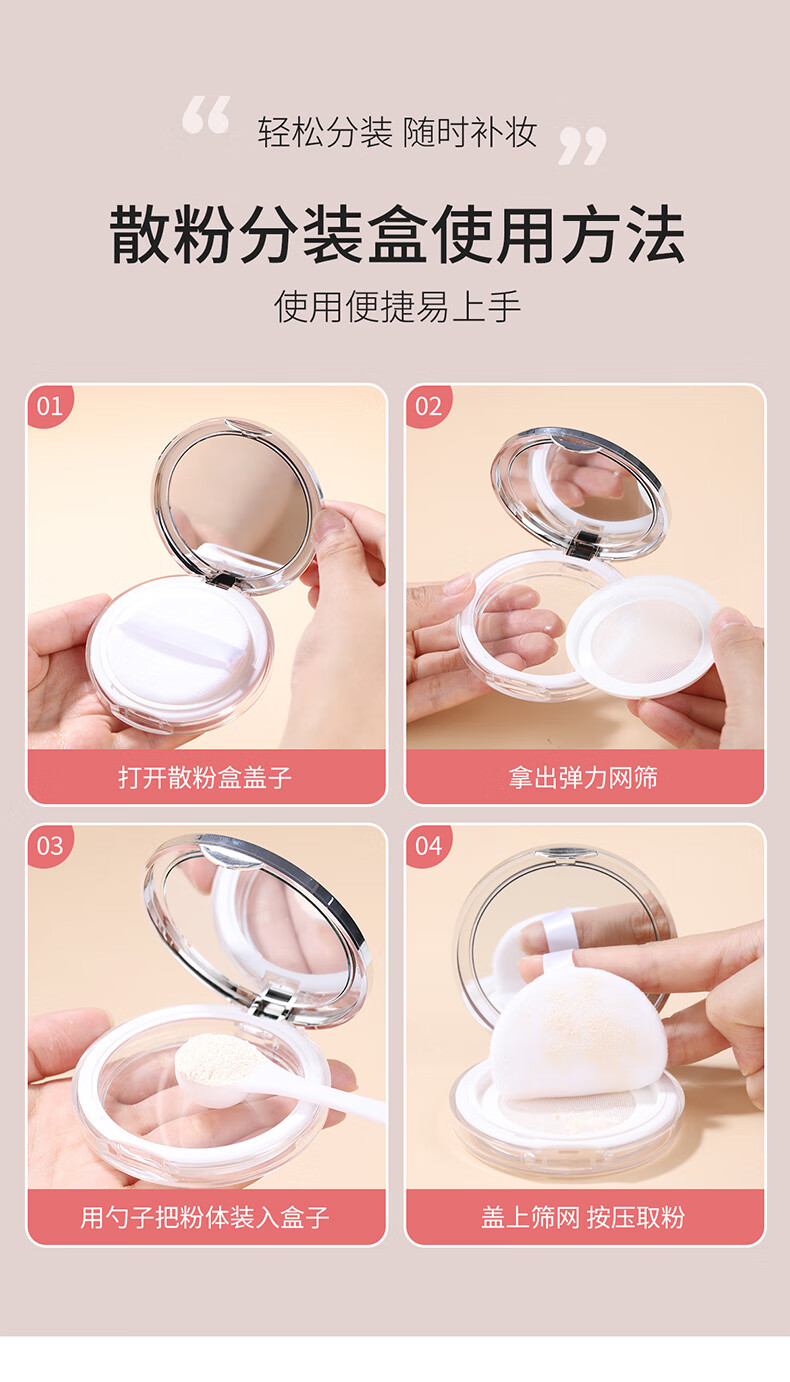 “ 轻松分装 随时补妆 ”

散粉分装盒使用方法

使用便捷易上手

01
打开散粉盒盖子

02
拿出弹力网筛

03
用勺子把粉体装入盒子

04
盖上筛网 按压取粉