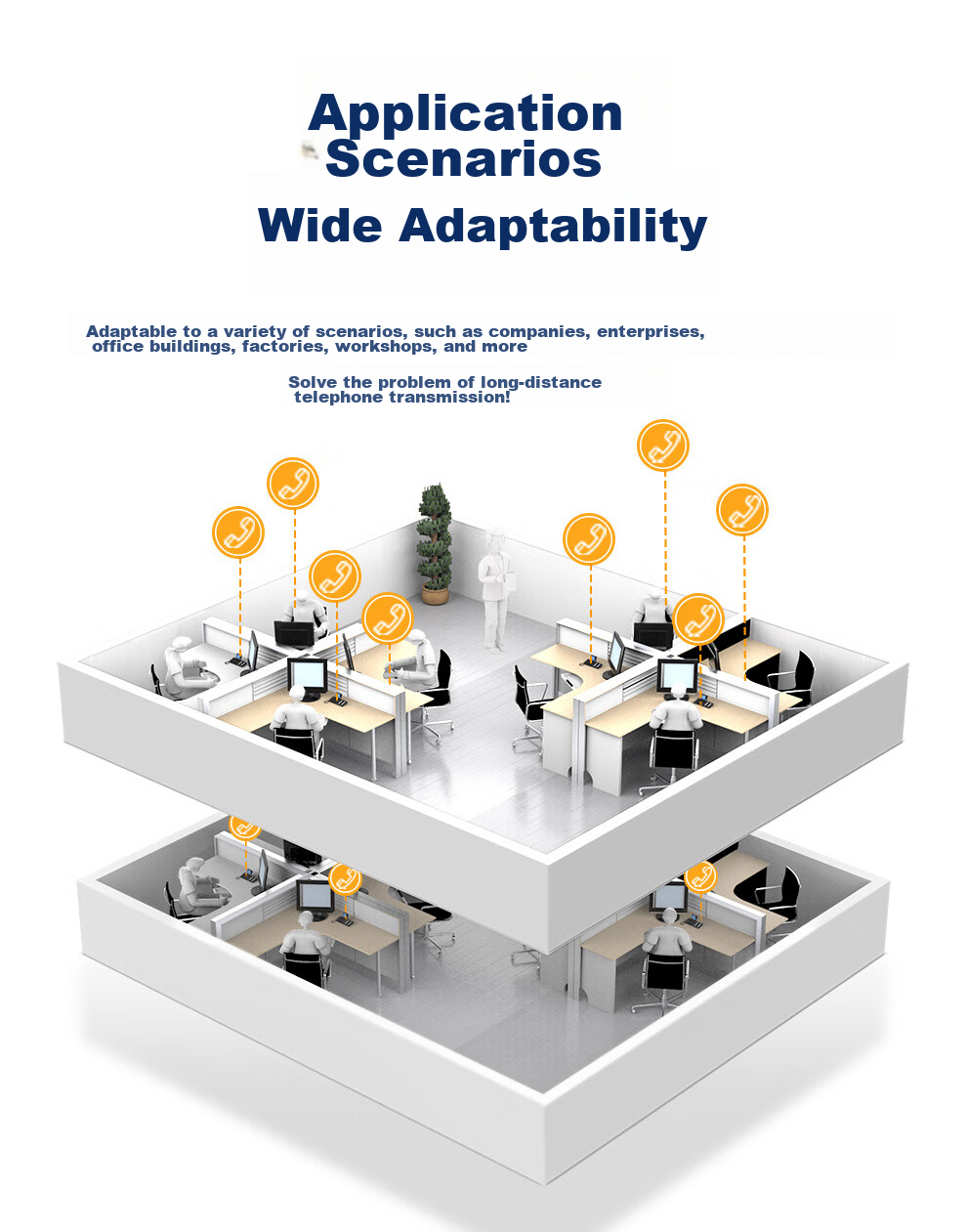 Application Scenarios

Wide Adaptability

Adaptable to a variety of scenarios, such as companies, enterprises, office buildings, factories, workshops, and more

Solve the problem of long-distance telephone transmission!