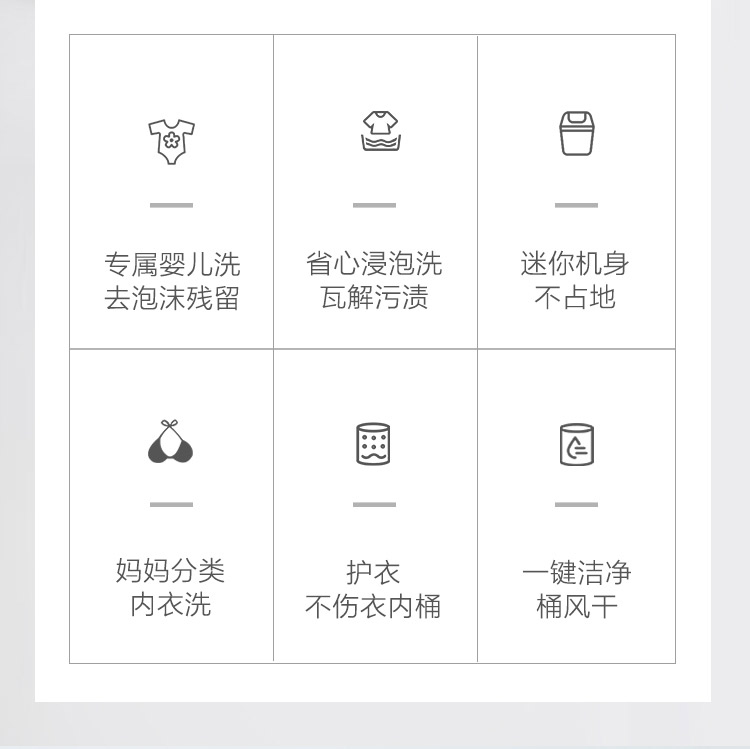 专属婴儿洗
去泡沫残留

省心浸泡洗
瓦解污渍

迷你机身
不占地

妈妈分类
内衣洗

护衣
不伤衣内桶

一键洁净
桶风干