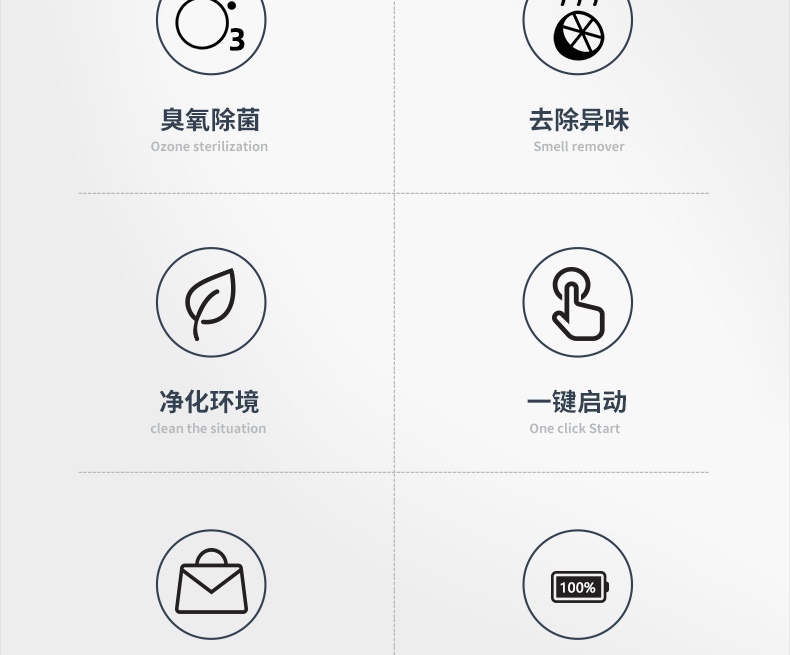 $O_3$

臭氧除菌
Ozone sterilization

去除异味
Smell remover

净化环境
clean the situation

一键启动
One click Start

100%