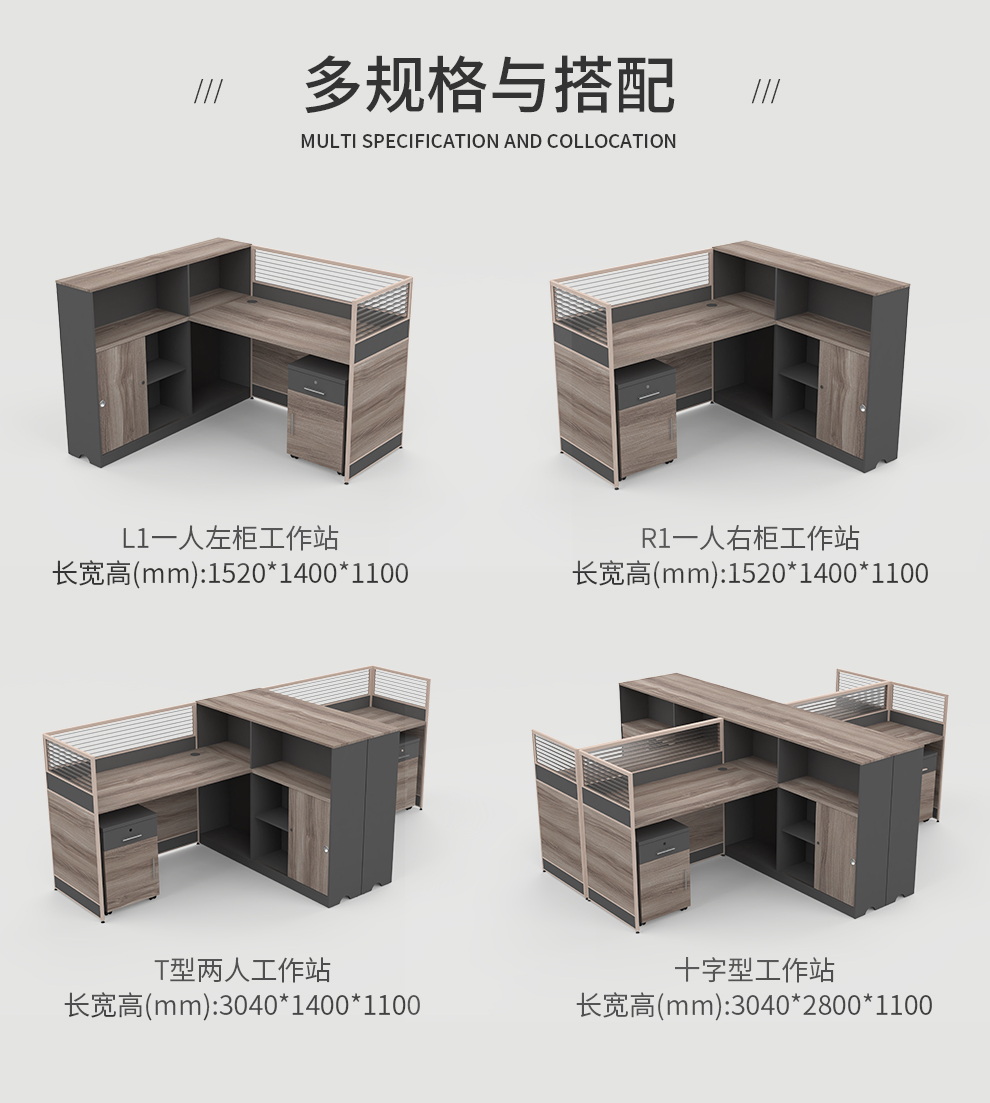 /// 多规格与搭配 ///

MULTI SPECIFICATION AND COLLOCATION

L1一人左柜工作站
长宽高(mm):1520*1400*1100

R1一人右柜工作站
长宽高(mm):1520*1400*1100

T型两人工作站
长宽高(mm):3040*1400*1100

十字型工作站
长宽高(mm):3040*2800*1100