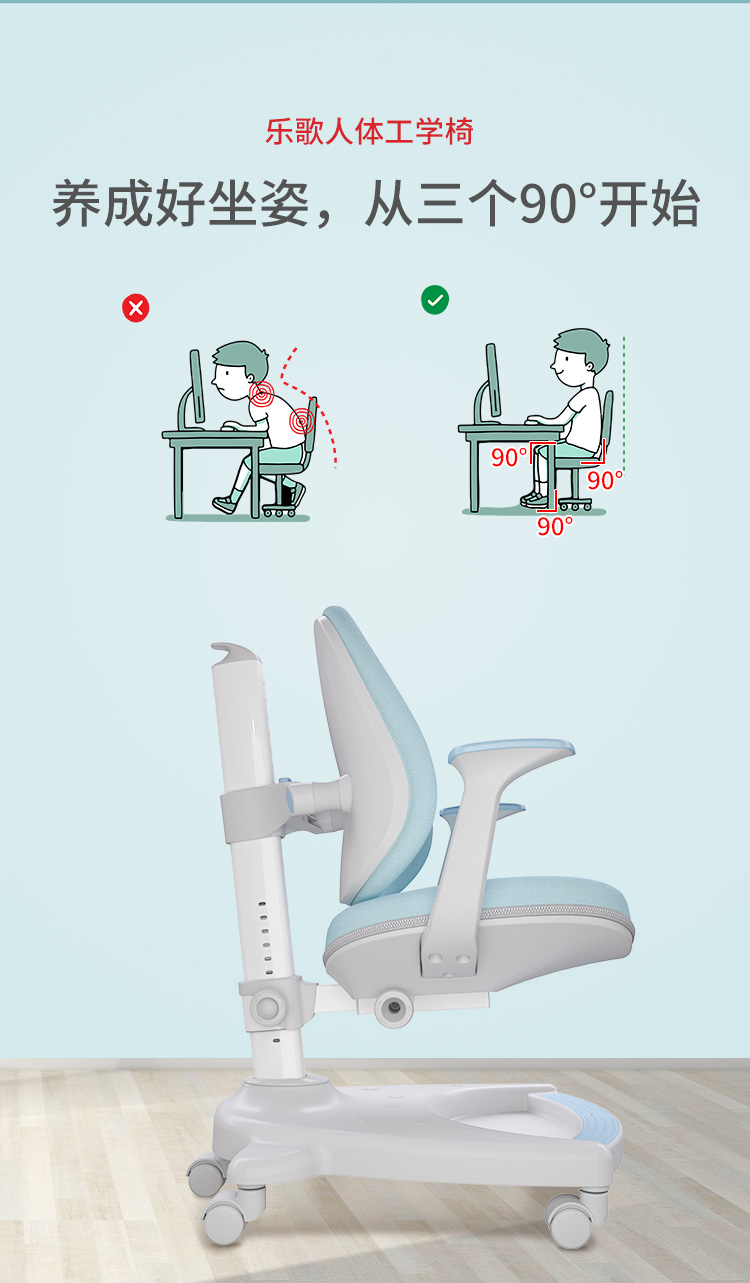 乐歌人体工学椅

养成好坐姿，从三个90°开始

90°

90°

90°