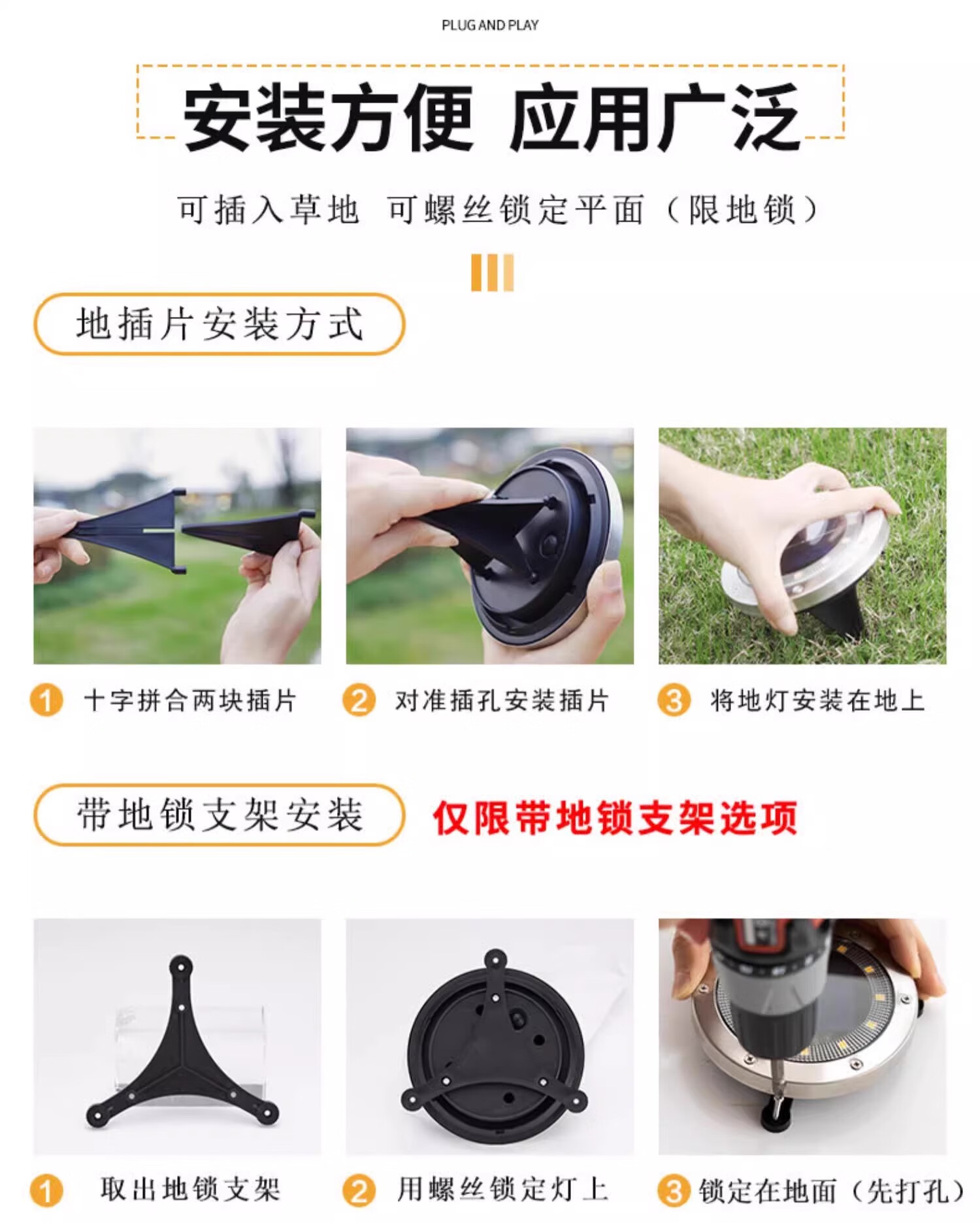 PLUG AND PLAY

安装方便 应用广泛

可插入草地 可螺丝锁定平面（限地锁）

地插片安装方式

1 十字拼合两块插片

2 对准插孔安装插片

3 将地灯安装在地上

带地锁支架安装

仅限带地锁支架选项

1 取出地锁支架

2 用螺丝锁定灯上

3 锁定在地面（先打孔）