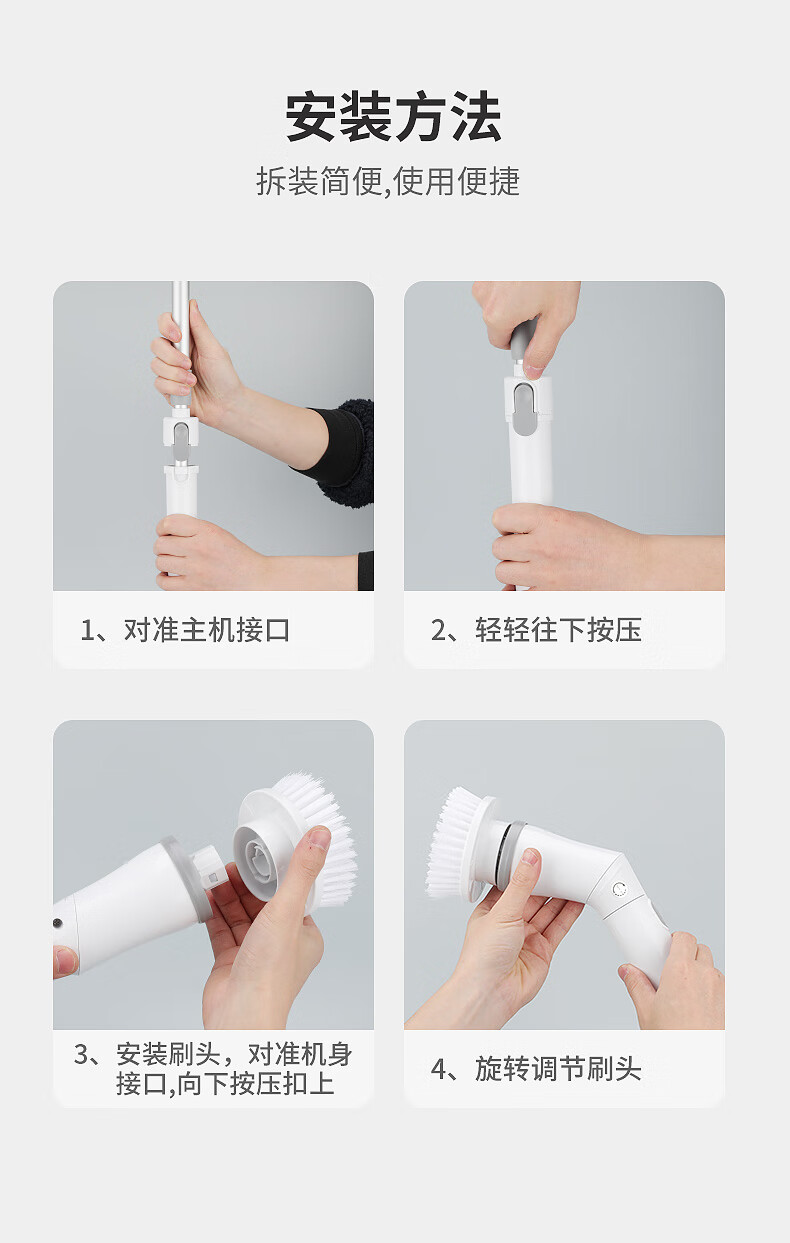 安装方法

拆装简便,使用便捷

1、对准主机接口

2、轻轻往下按压

3、安装刷头，对准机身接口,向下按压扣上

4、旋转调节刷头