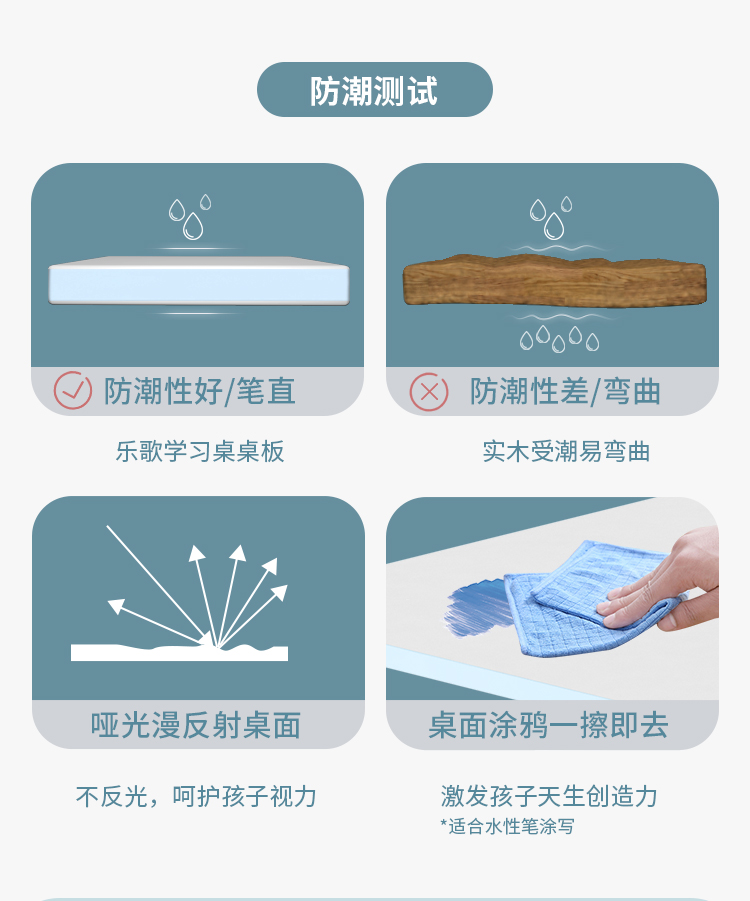 防潮测试

防潮性好/笔直

乐歌学习桌桌板

防潮性差/弯曲

实木受潮易弯曲

哑光漫反射桌面

不反光，呵护孩子视力

桌面涂鸦一擦即去

激发孩子天生创造力
*适合水性笔涂写