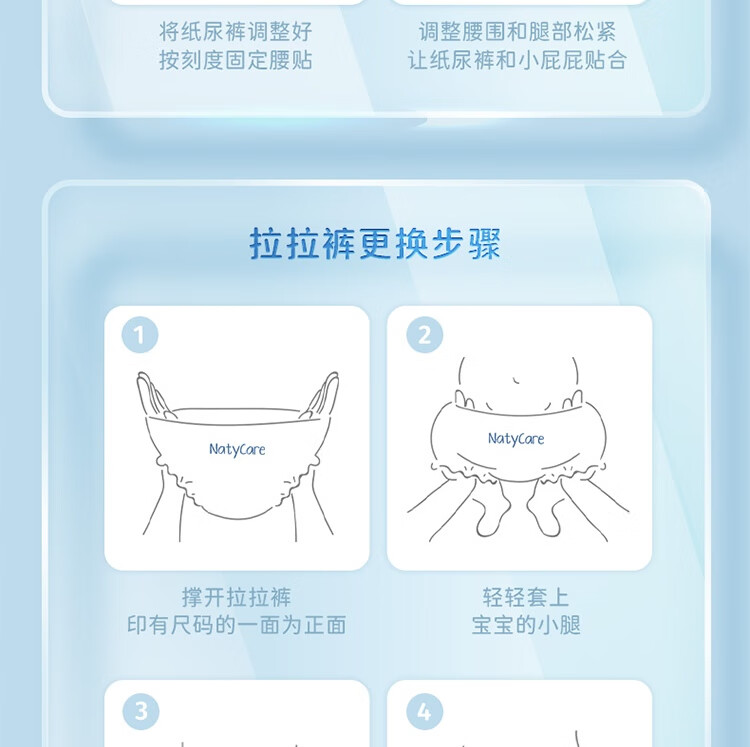 将纸尿裤调整好
按刻度固定腰贴

调整腰围和腿部松紧
让纸尿裤和小屁屁贴合

拉拉裤更换步骤

1

NatyCare

撑开拉拉裤
印有尺码的一面为正面

2

NatyCare

轻轻套上
宝宝的小腿

3

4