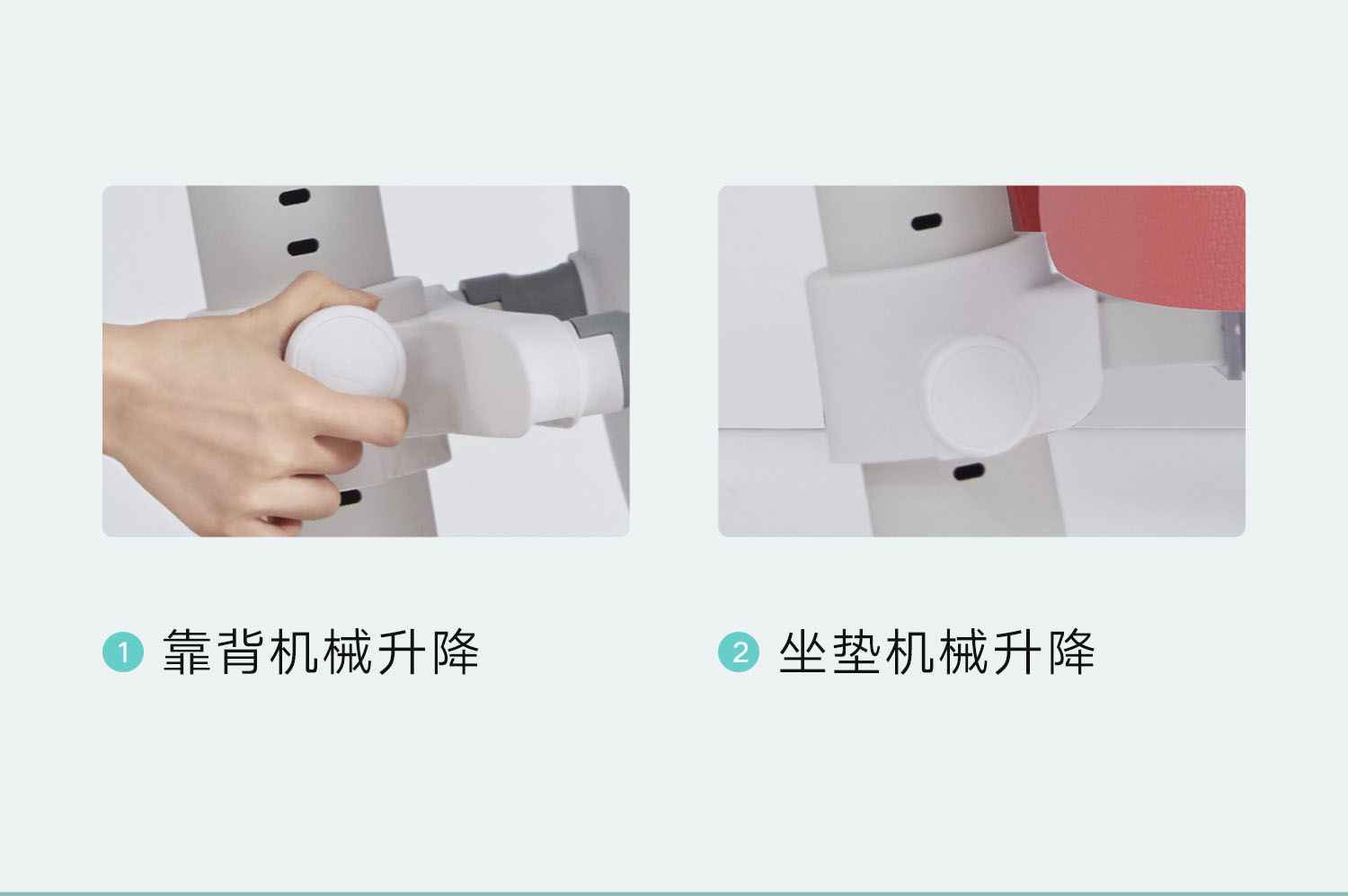 1 靠背机械升降

2 坐垫机械升降