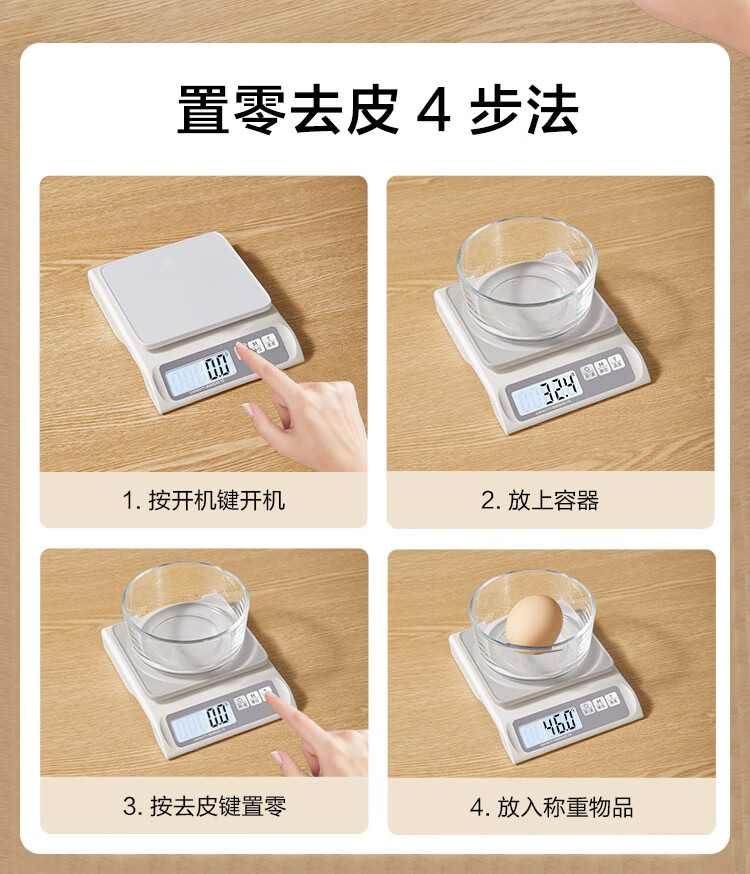 置零去皮 4 步法

0.0

1. 按开机键开机

32.4

2. 放上容器

0.0

3. 按去皮键置零

46.0

4. 放入称重物品