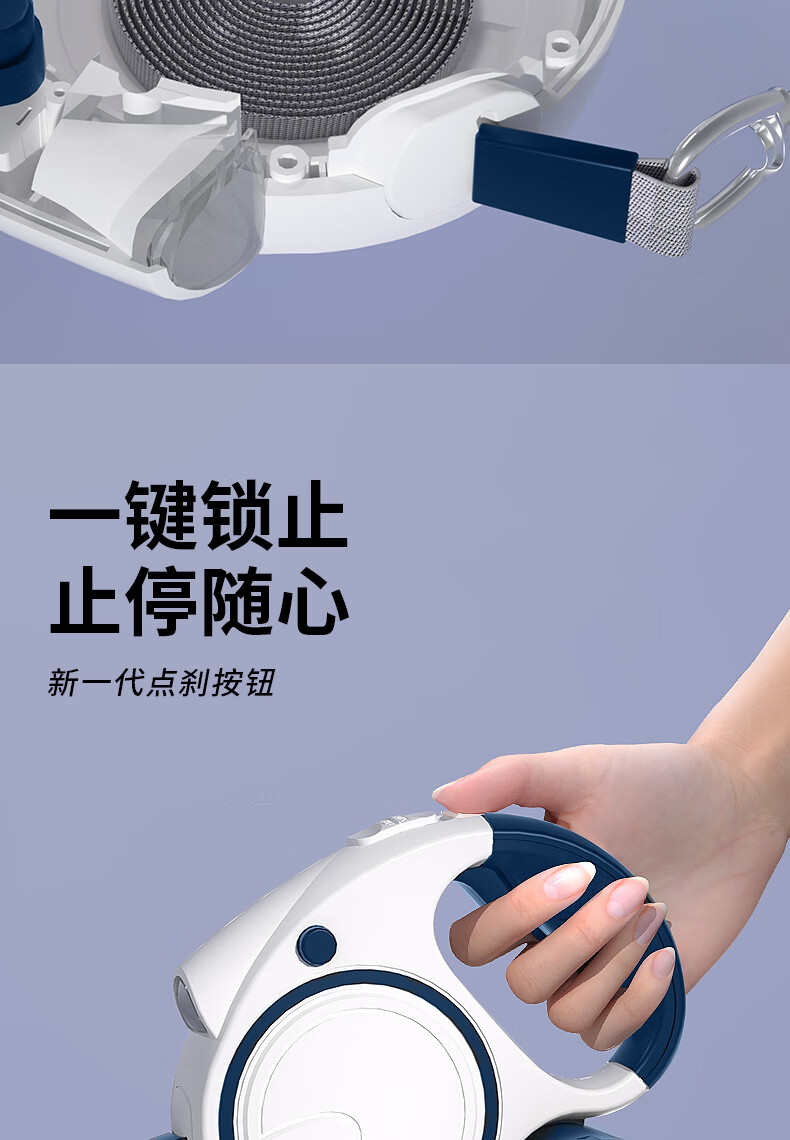 一键锁止
止停随心

新一代点刹按钮