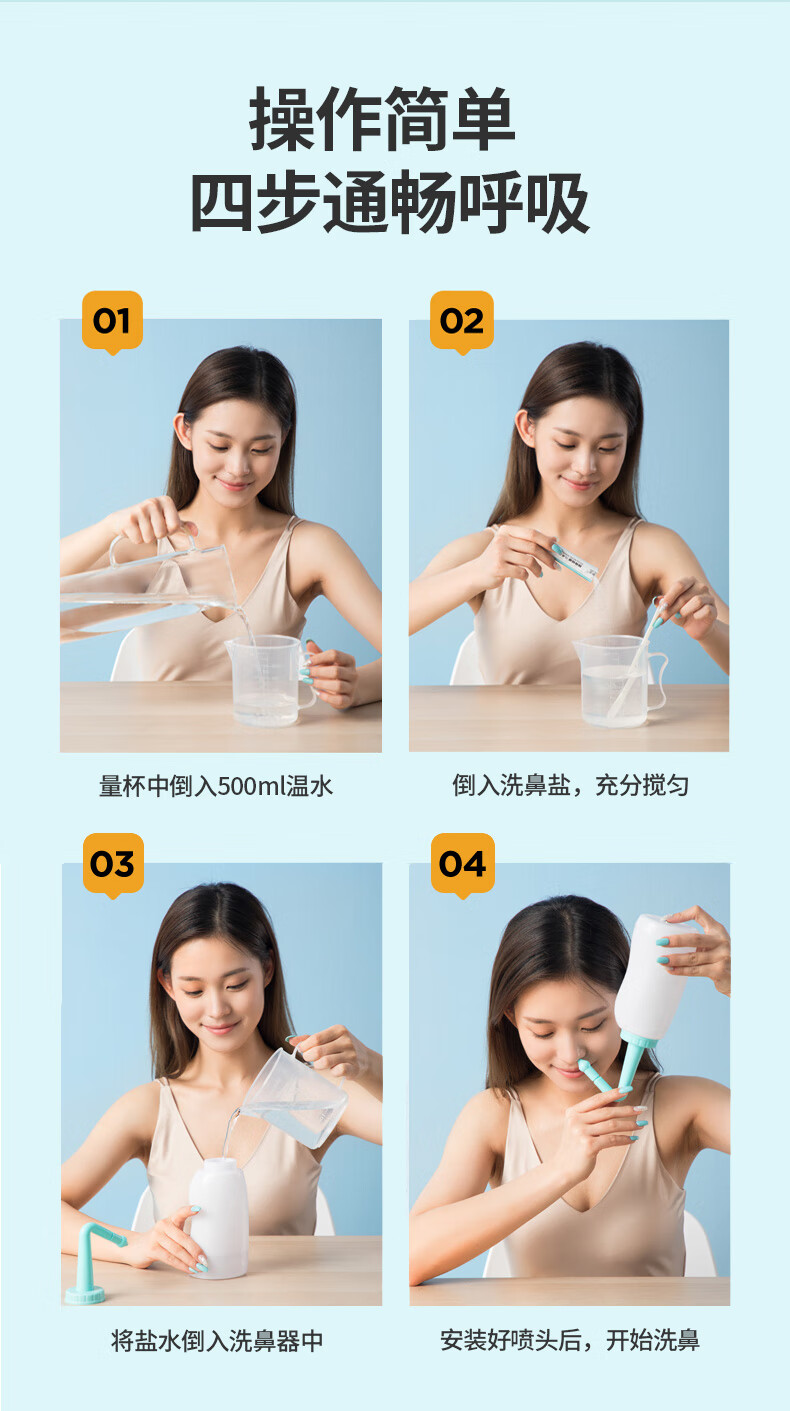 操作简单
四步通畅呼吸

01
量杯中倒入500ml温水

02
倒入洗鼻盐，充分搅匀

03
将盐水倒入洗鼻器中

04
安装好喷头后，开始洗鼻