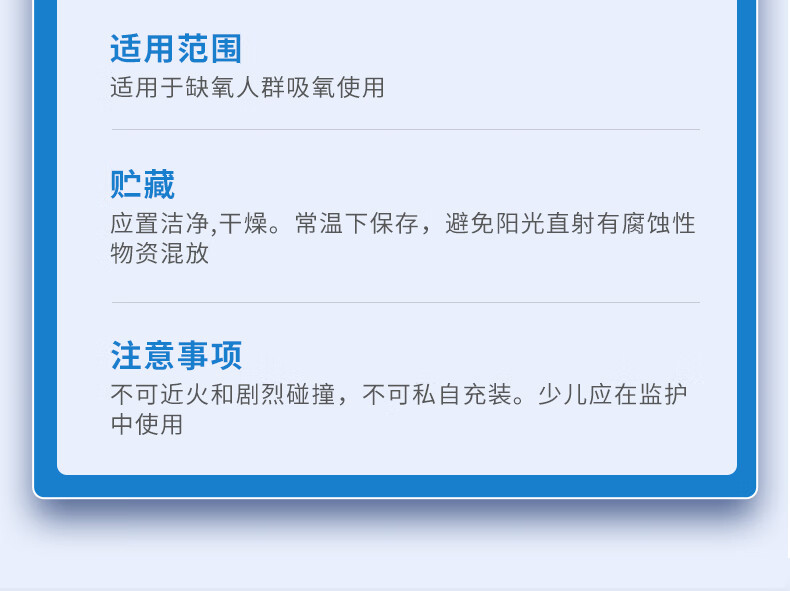 适用范围
适用于缺氧人群吸氧使用

贮藏
应置洁净,干燥。常温下保存，避免阳光直射有腐蚀性物资混放

注意事项
不可近火和剧烈碰撞，不可私自充装。少儿应在监护中使用