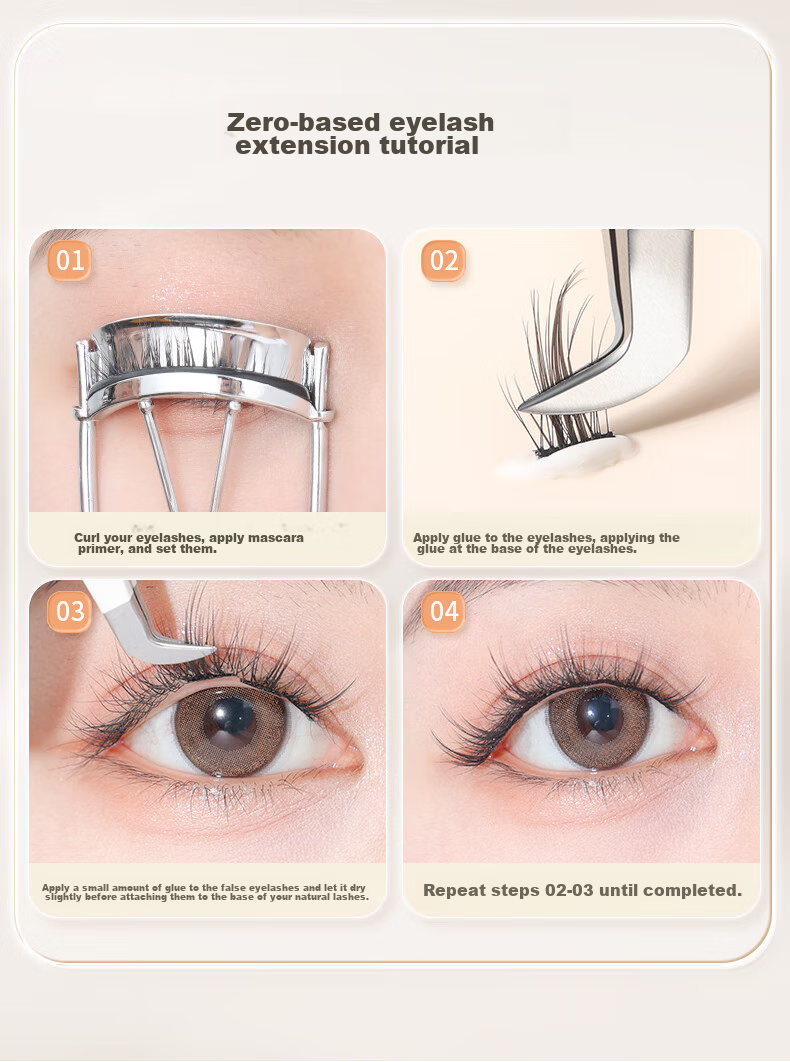 Zero-based eyelash extension tutorial

01

Curl your eyelashes, apply mascara primer, and set them.

02

Apply glue to the eyelashes, applying the glue at the base of the eyelashes.

03

Apply a small amount of glue to the false eyelashes and let it dry slightly before attaching them to the base of your natural lashes.

04

Repeat steps 02-03 until completed.