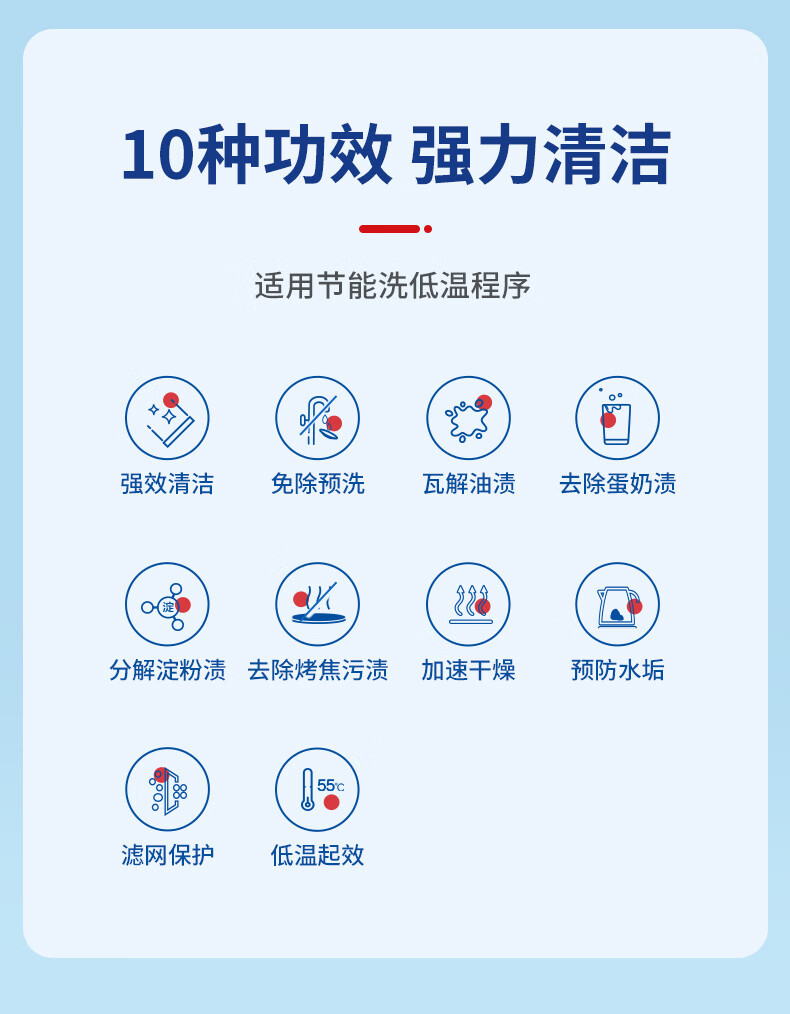 10种功效 强力清洁

适用节能洗低温程序

强效清洁

免除预洗

瓦解油渍

去除蛋奶渍

淀

分解淀粉渍

去除烤焦污渍

加速干燥

预防水垢

滤网保护

55℃

低温起效