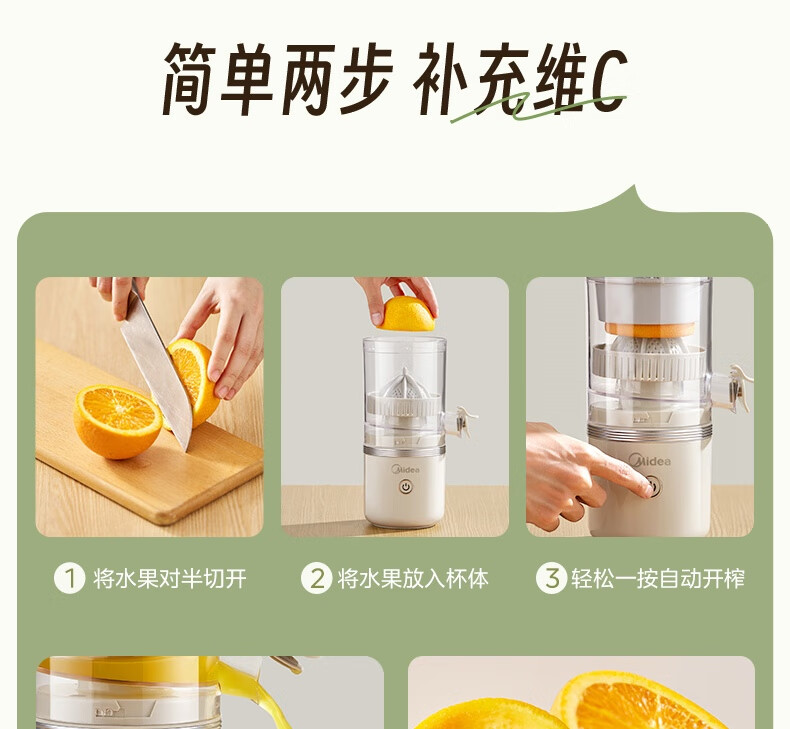 简单两步 补充维C

Midea

Midea

1 将水果对半切开

2 将水果放入杯体

3 轻松一按自动开榨