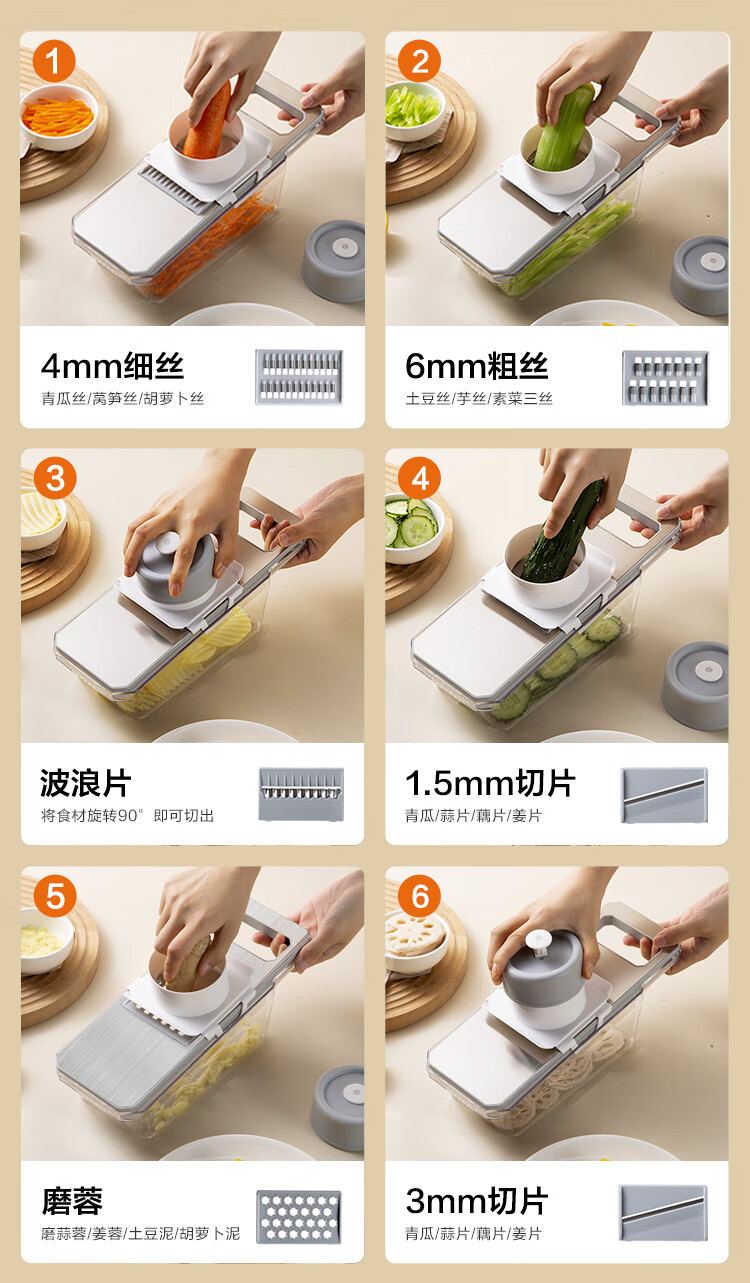 1

4mm细丝
青瓜丝/莴笋丝/胡萝卜丝

2

6mm粗丝
土豆丝/芋丝/素菜三丝

3

波浪片
将食材旋转90° 即可切出

4

1.5mm切片
青瓜/蒜片/藕片/姜片

5

磨蓉
磨蒜蓉/姜蓉/土豆泥/胡萝卜泥

6

3mm切片
青瓜/蒜片/藕片/姜片